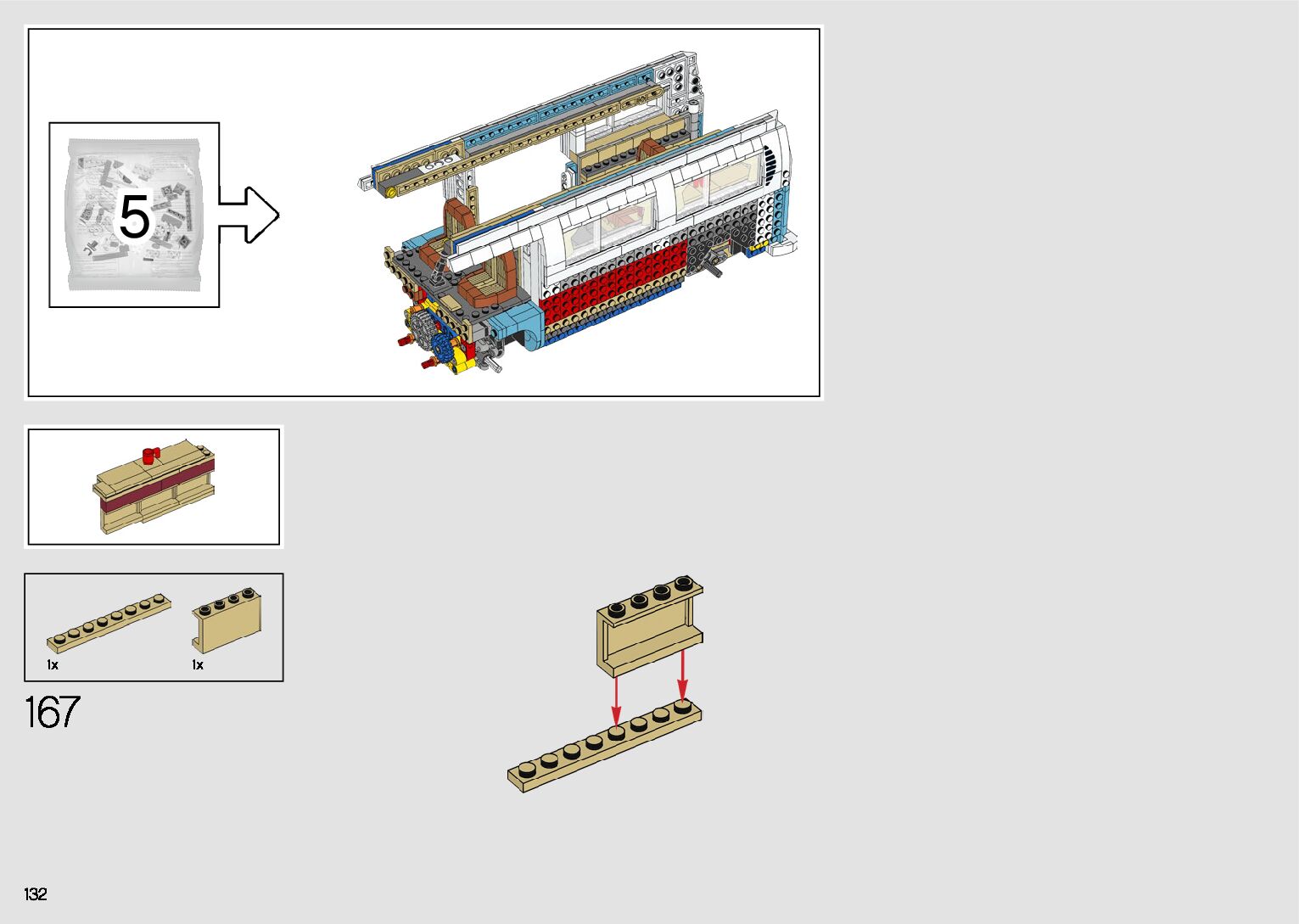 5

1x

1x

167

132