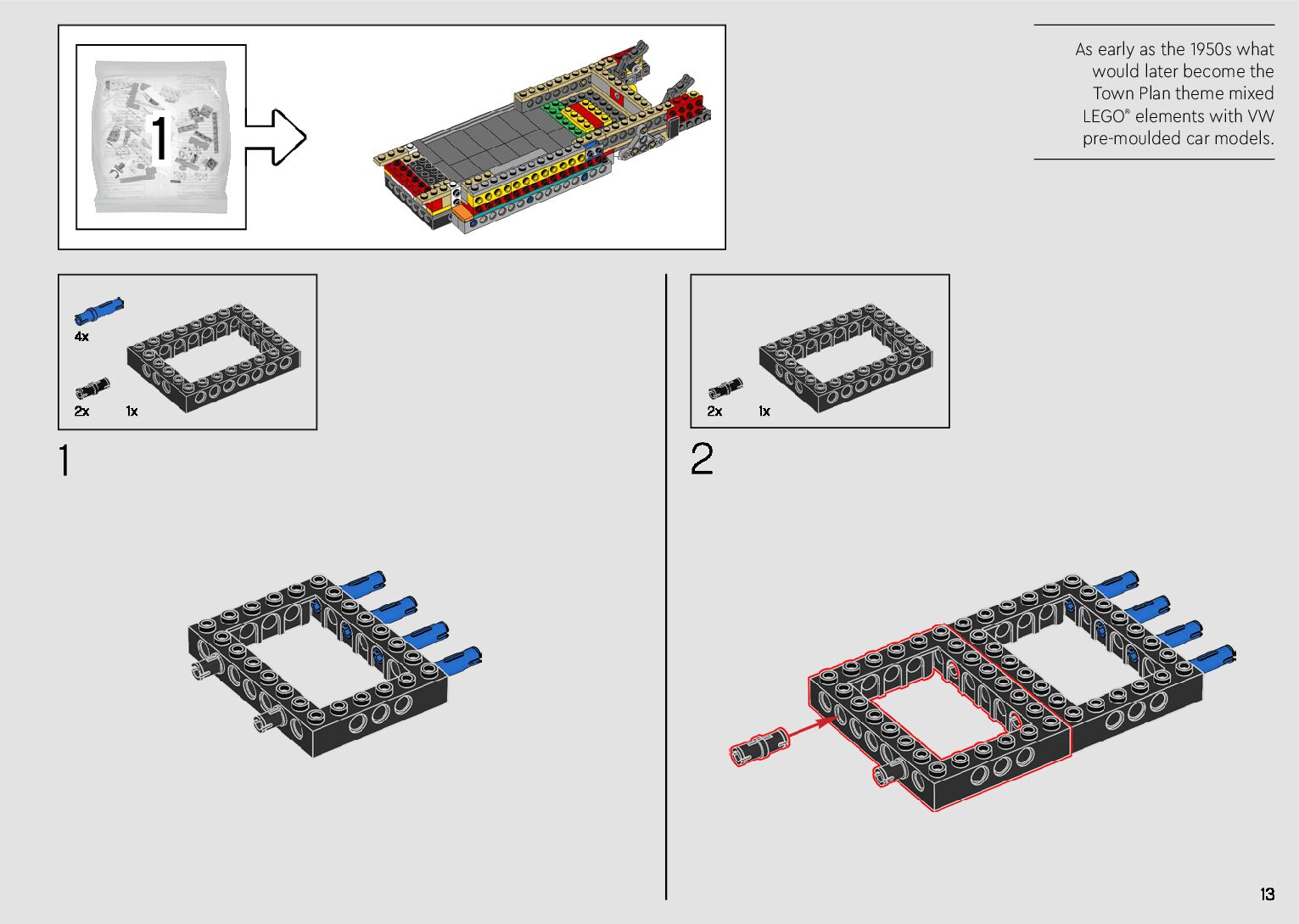 1

As early as the 1950s what would later become the Town Plan theme mixed LEGO® elements with VW pre-moulded car models.

4x

2x 1x

1

2x 1x

2

13