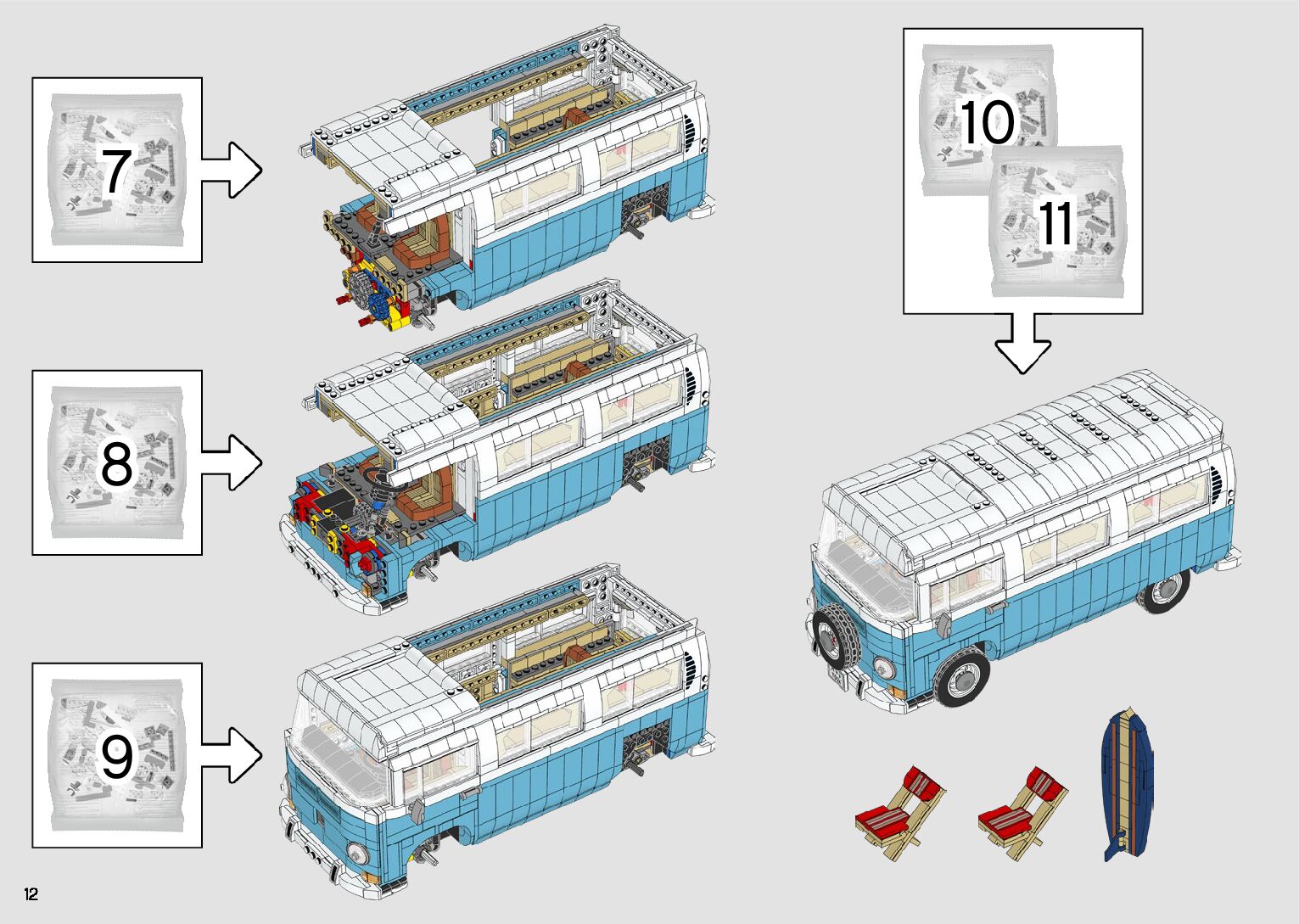 7

8

9

10

11

12