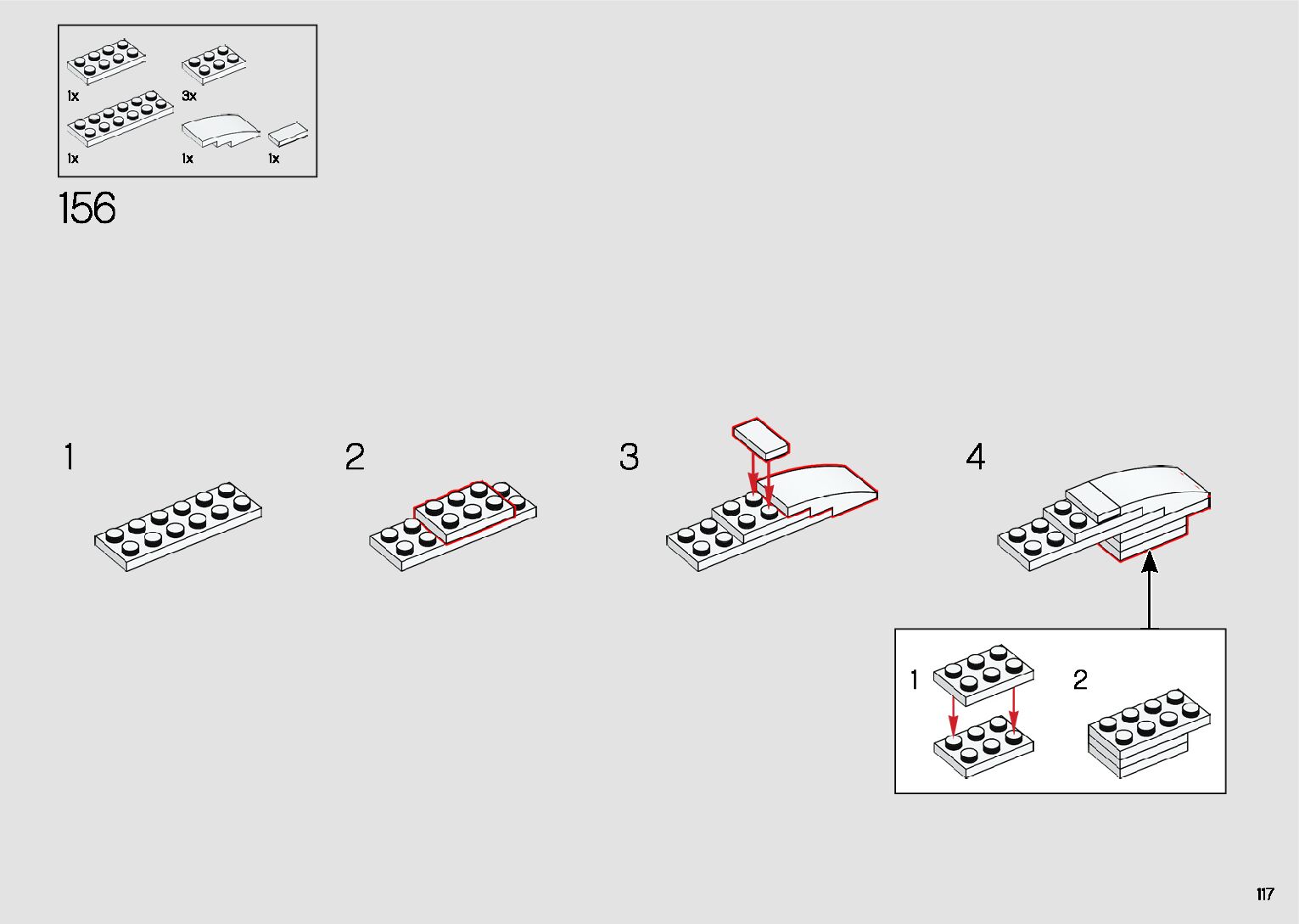 1x
3x
1x
1x
1x

156

1

2

3

4

1

2

117