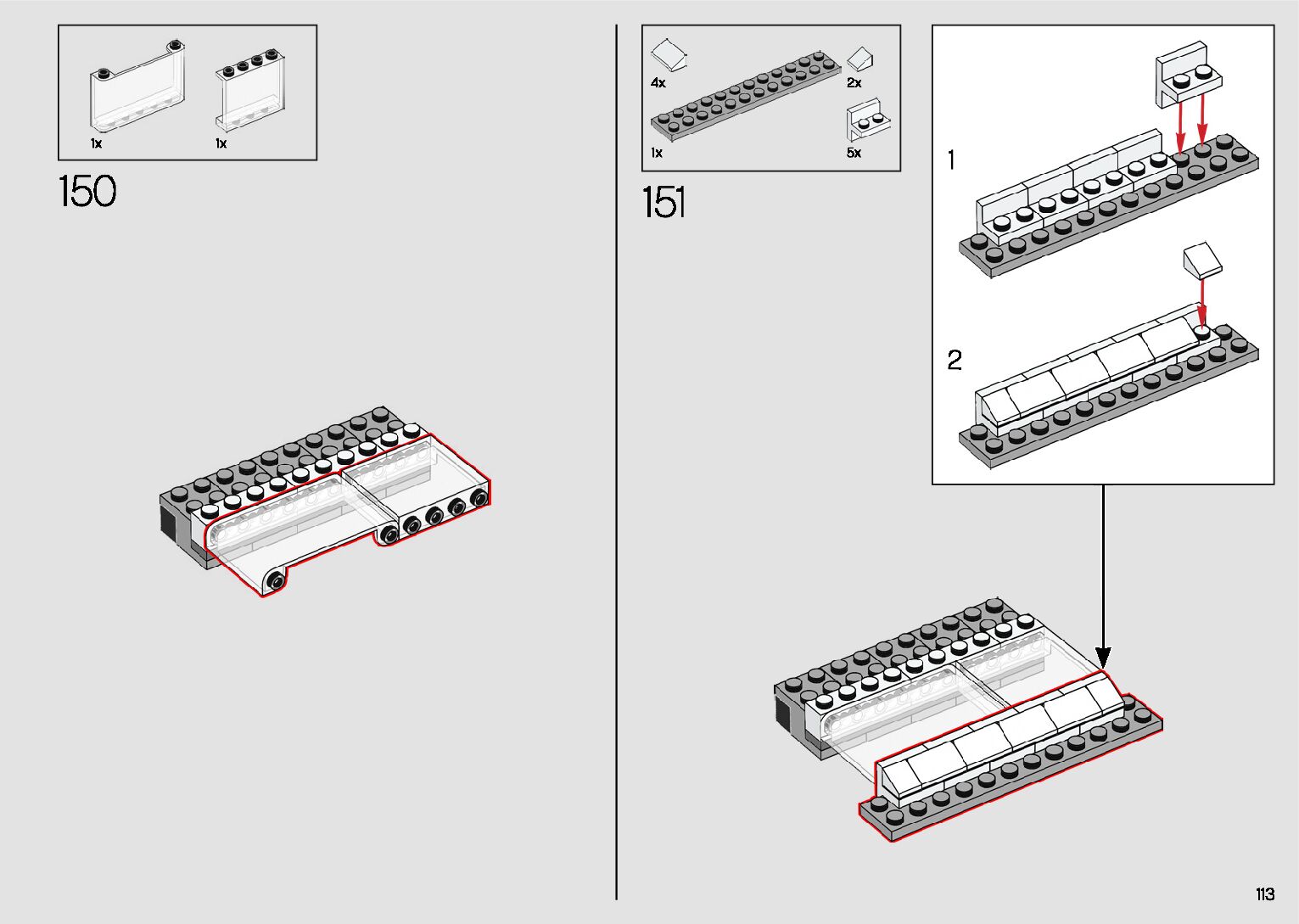 1x

1x

150

4x

2x

1x

5x

151

1

2

113