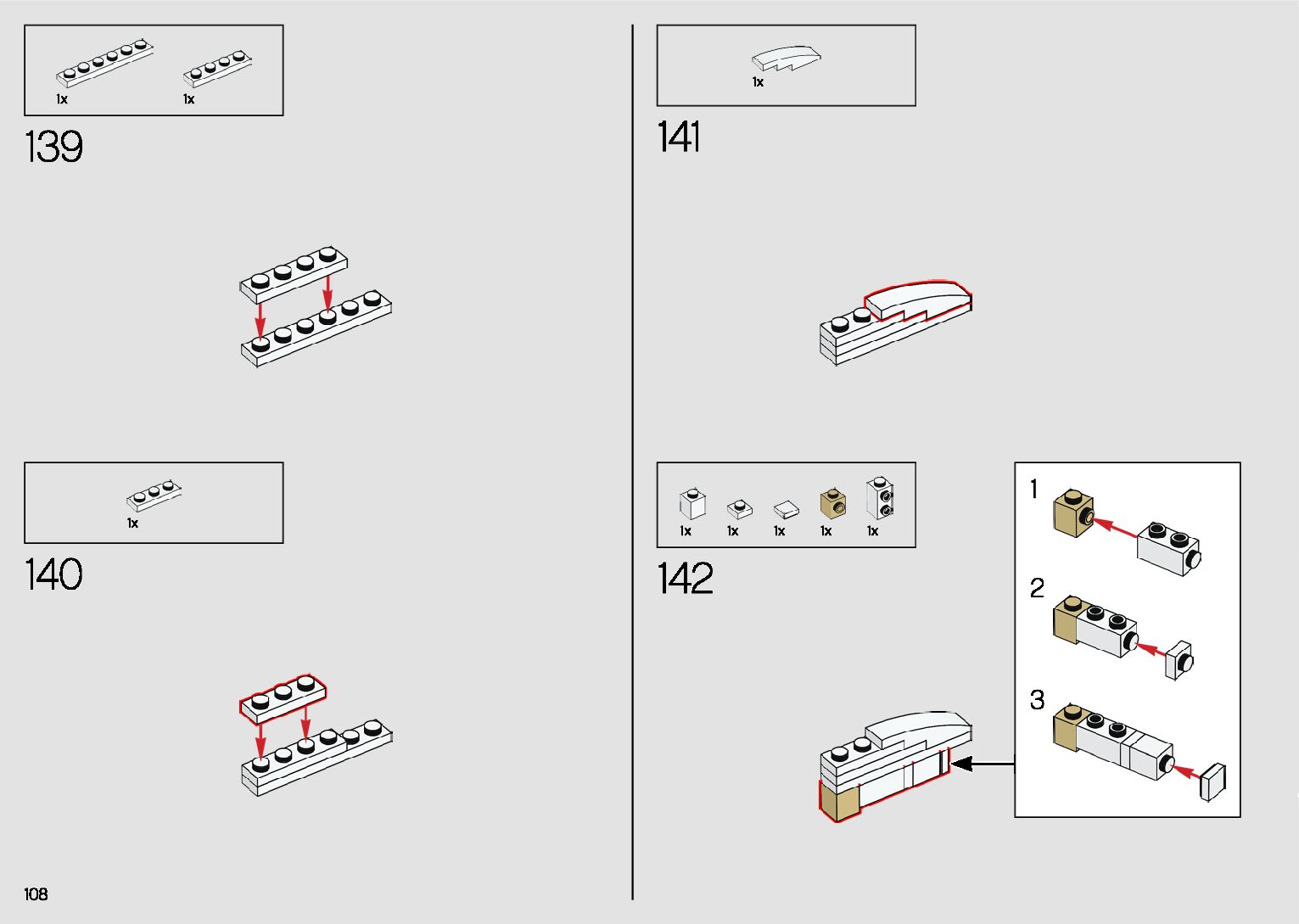 1x 1x

139

1x

140

108

1x

141

1x 1x 1x 1x 1x

142

1

2

3