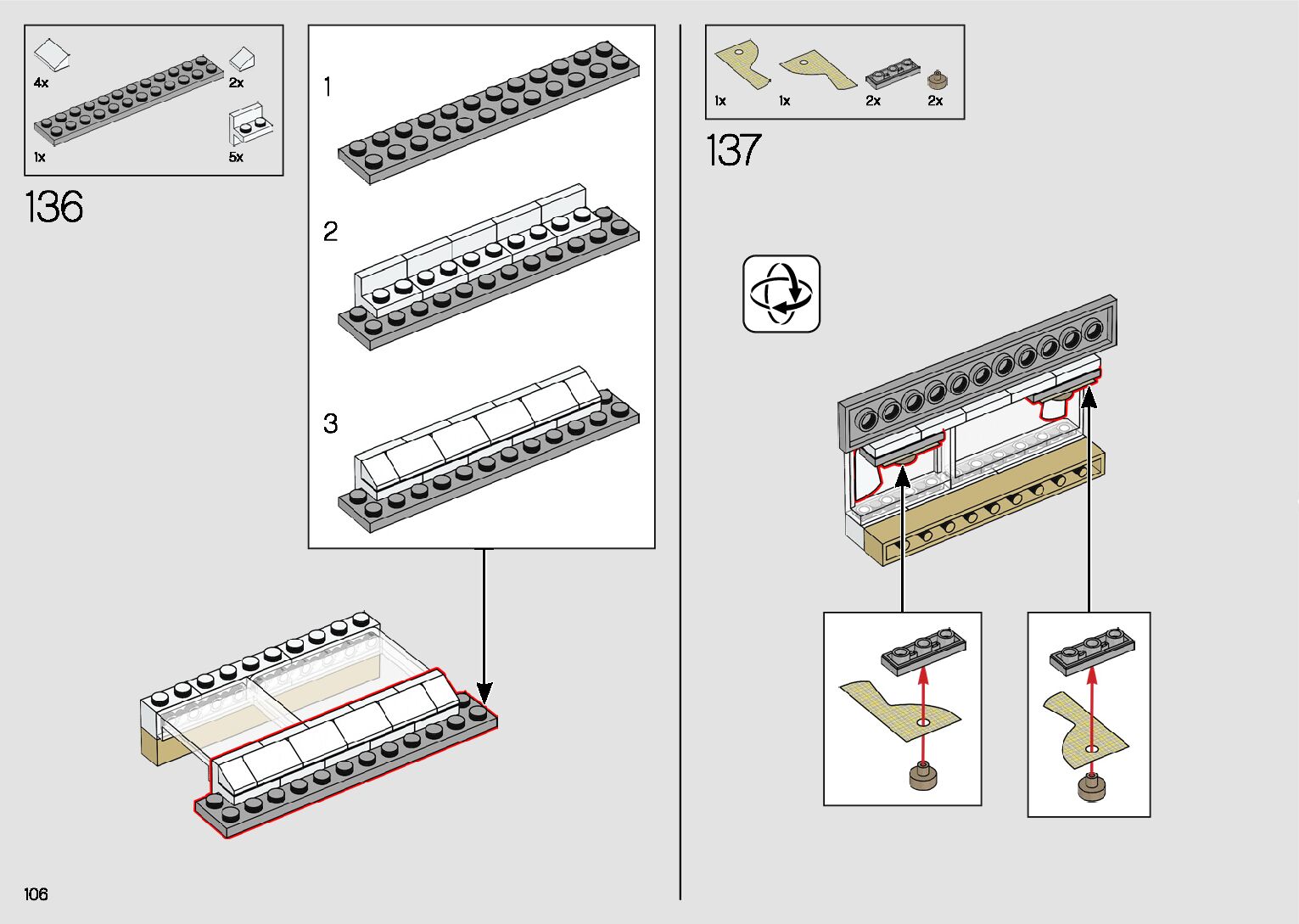 4x
2x
1x
5x

136

1

2

3

1x
1x
2x
2x

137

106