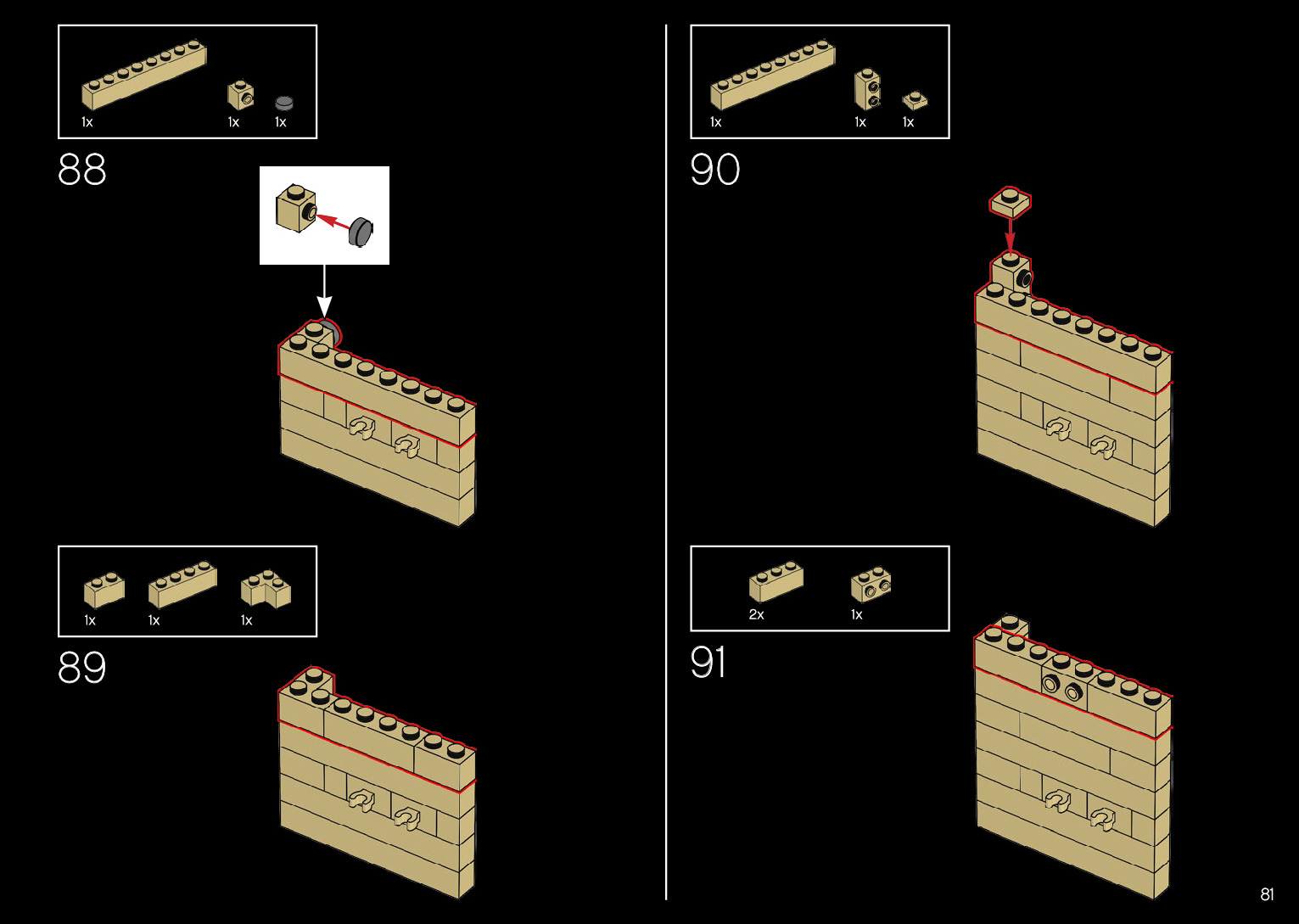 1x 1x 1x

88

1x 1x 1x

89

1x 1x 1x

90

2x 1x

91

81