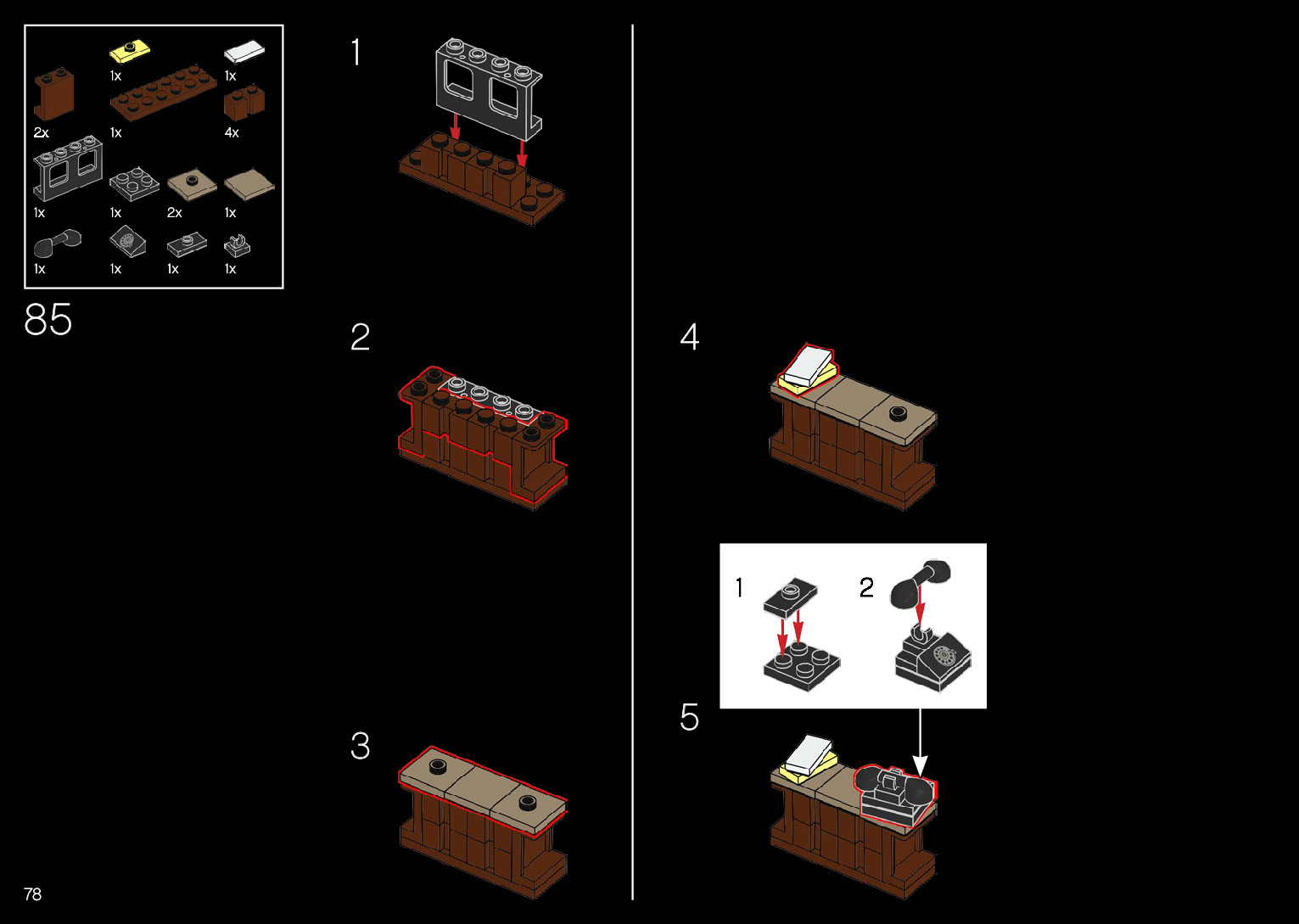 1x
1x
2x
1x
4x
1x
1x
2x
1x
1x
1x
1x
1x

85

1

2

3

4

1
2

5

78