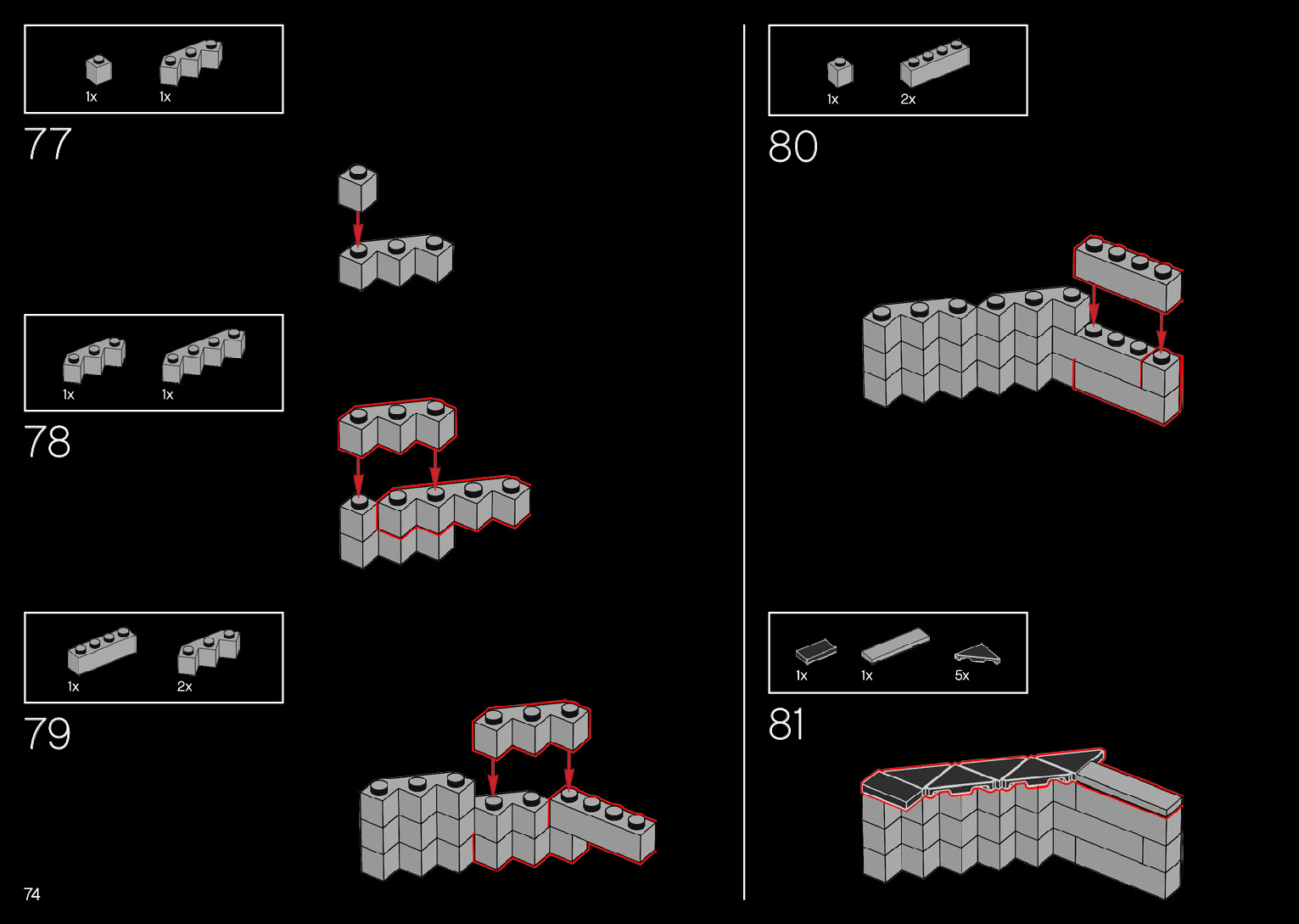 1x 1x

77

1x 1x

78

1x 2x

79

74

1x 2x

80

1x 1x 5x

81