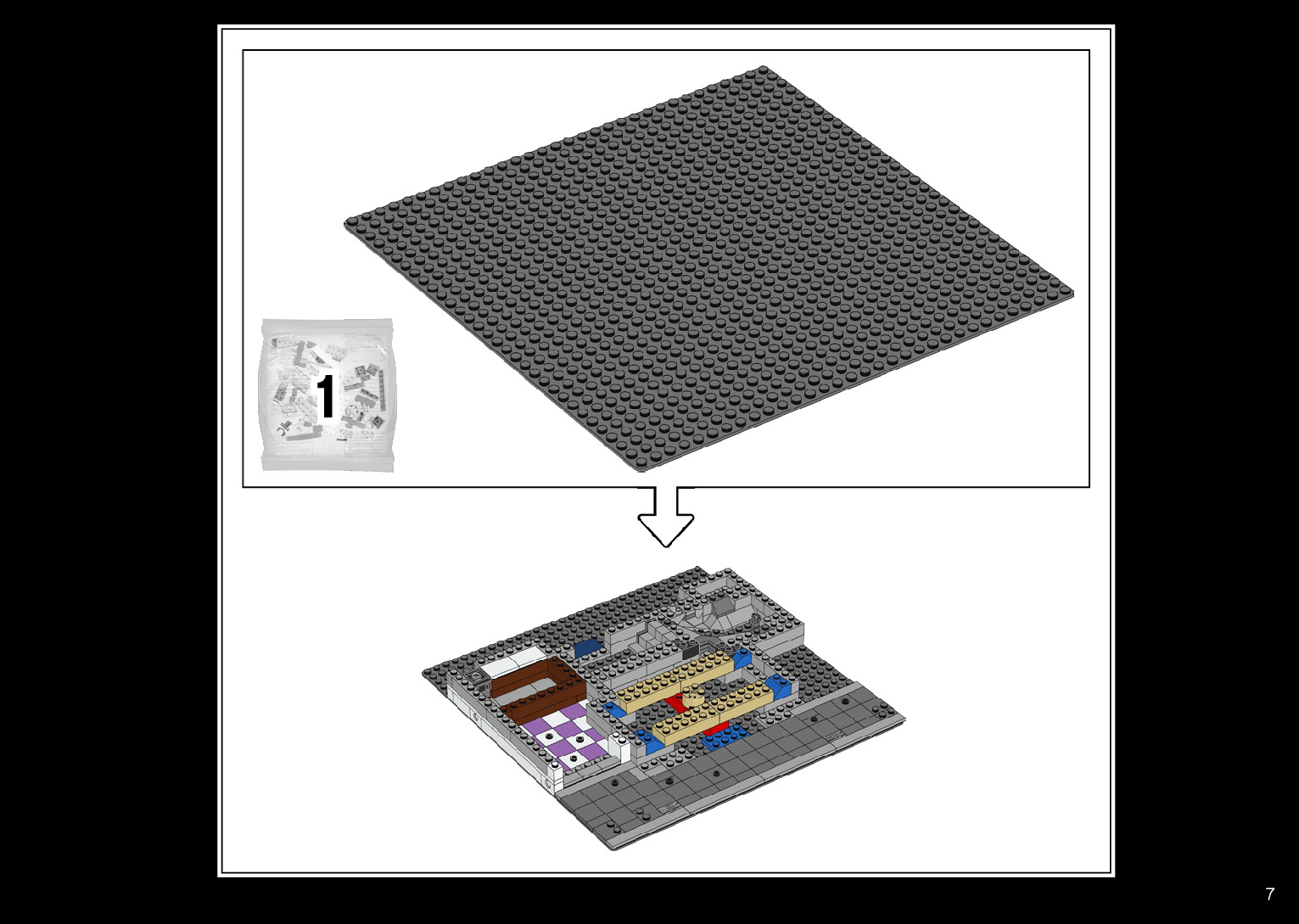 1

7