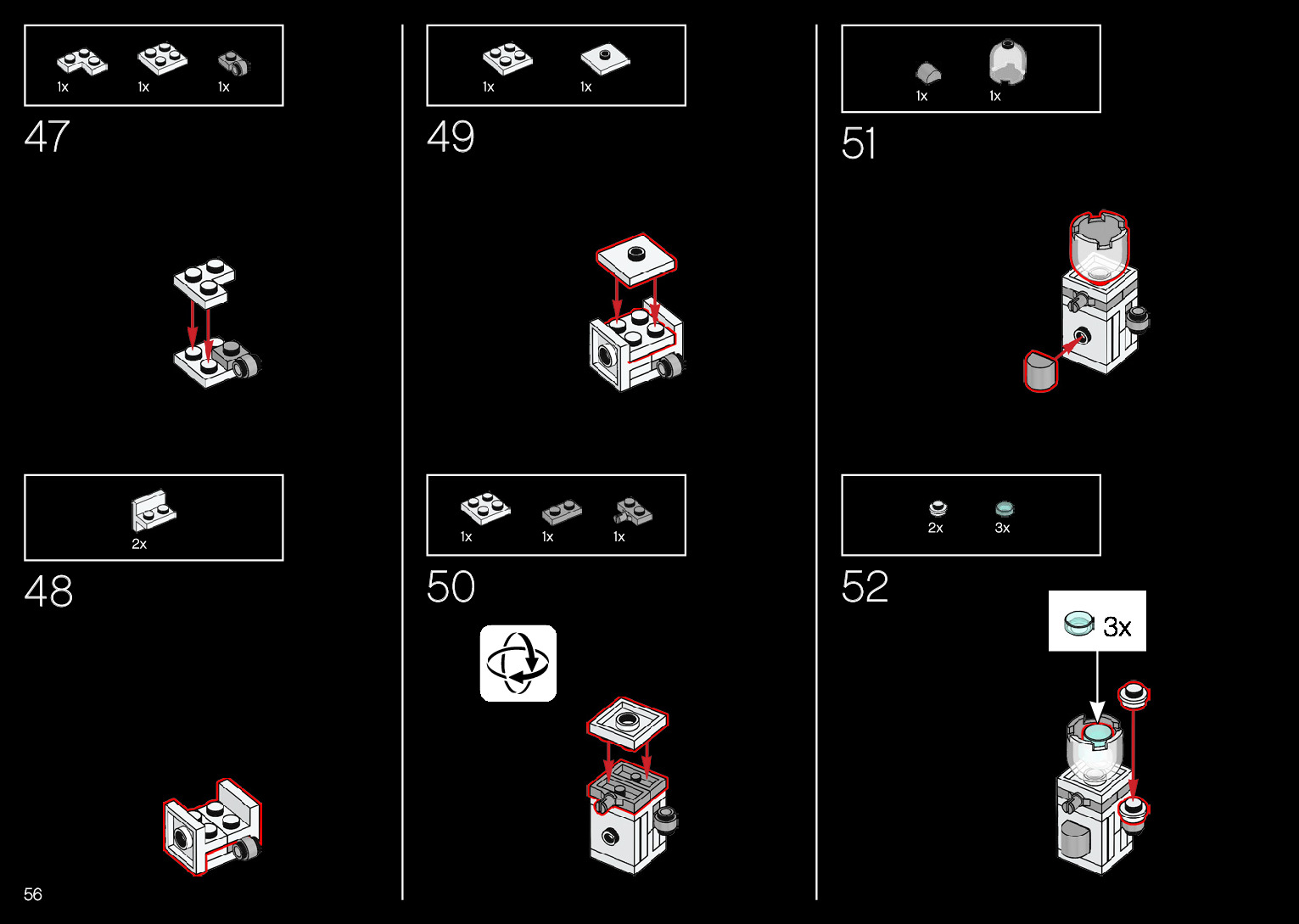 1x 1x 1x

47

2x

48

56

1x 1x

49

1x 1x 1x

50

1x 1x

51

2x 3x

52

3x