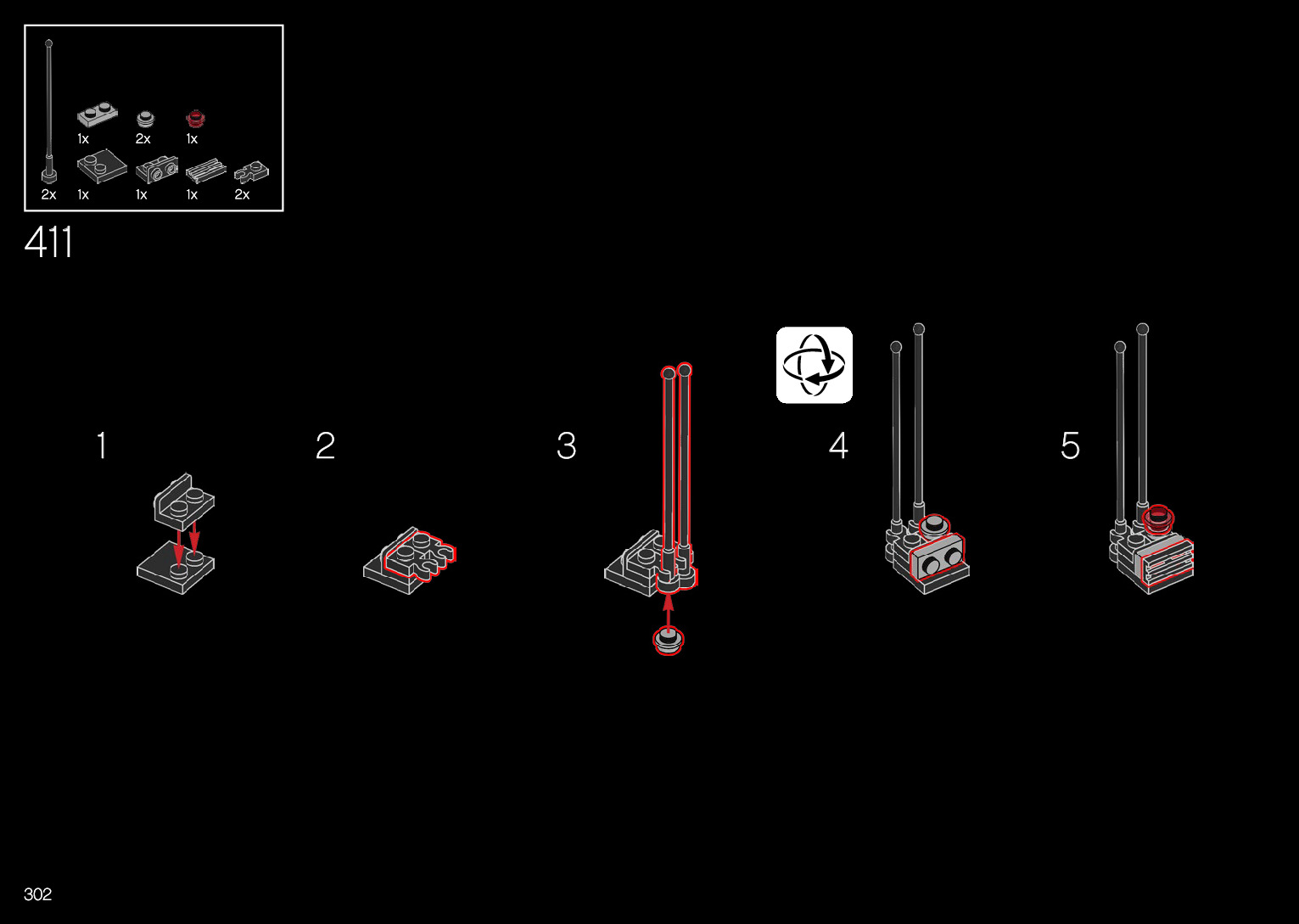 1x 2x 1x
2x 1x 1x 1x 2x

411

1

2

3

4

5

302