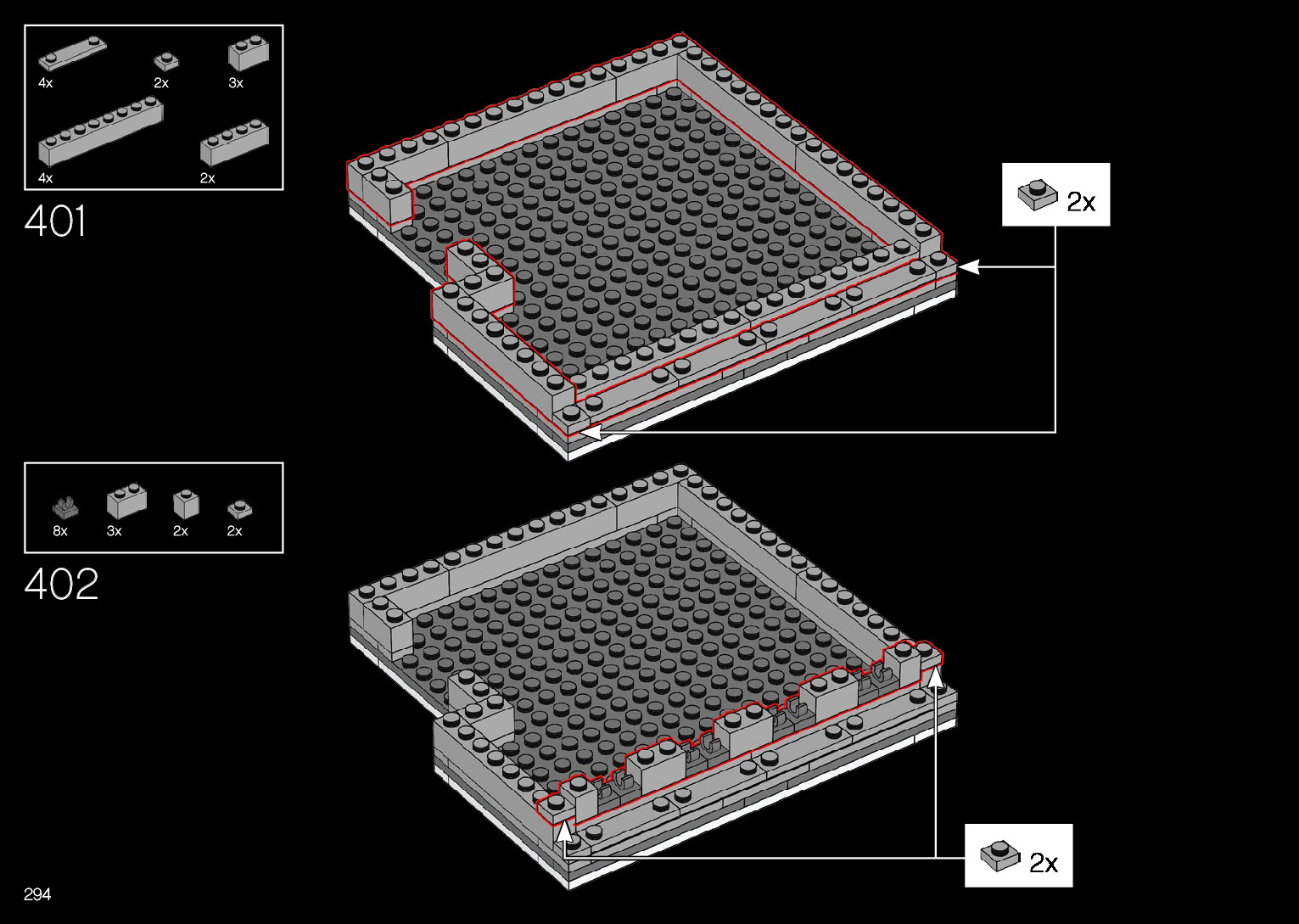 4x
2x
3x
4x
2x

401

2x

8x
3x
2x
2x

402

2x

294