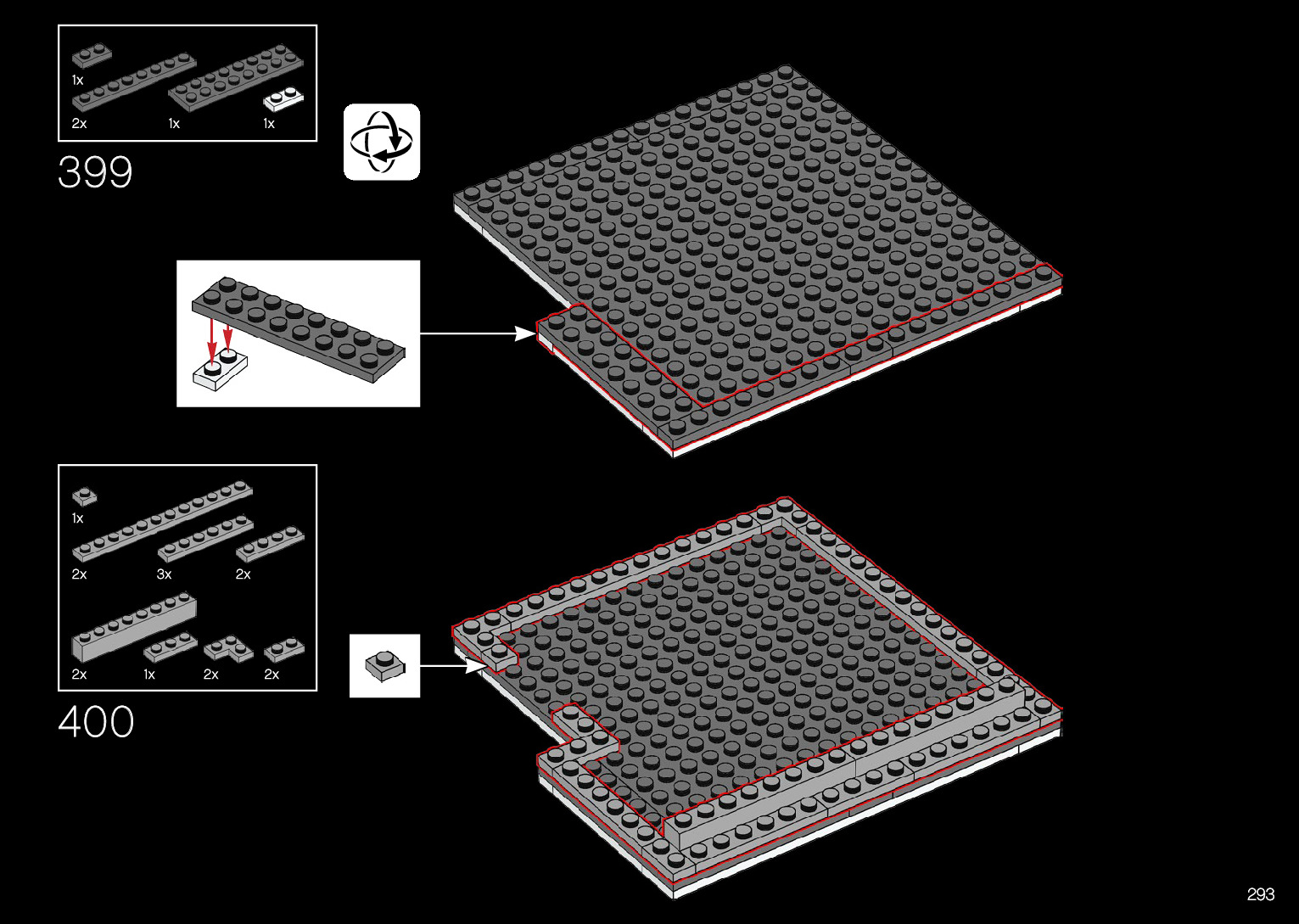 1x
2x
1x
1x
399

1x
2x
3x
2x
2x
1x
2x
2x
400

293