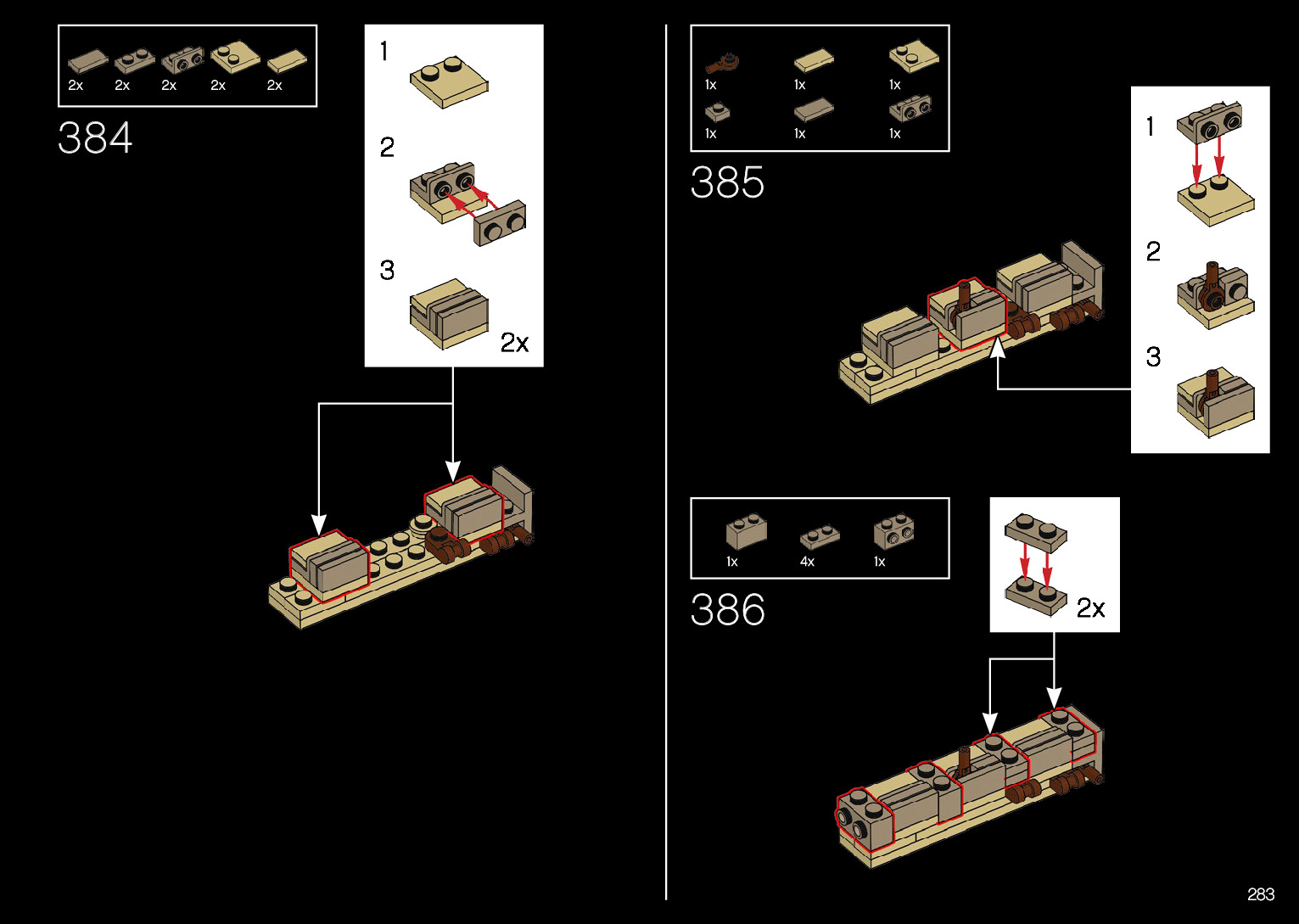 2x 2x 2x 2x 2x

384

1

2

3

2x

1x 1x 1x
1x 1x 1x

385

1

2

3

1x 4x 1x

386

2x

283