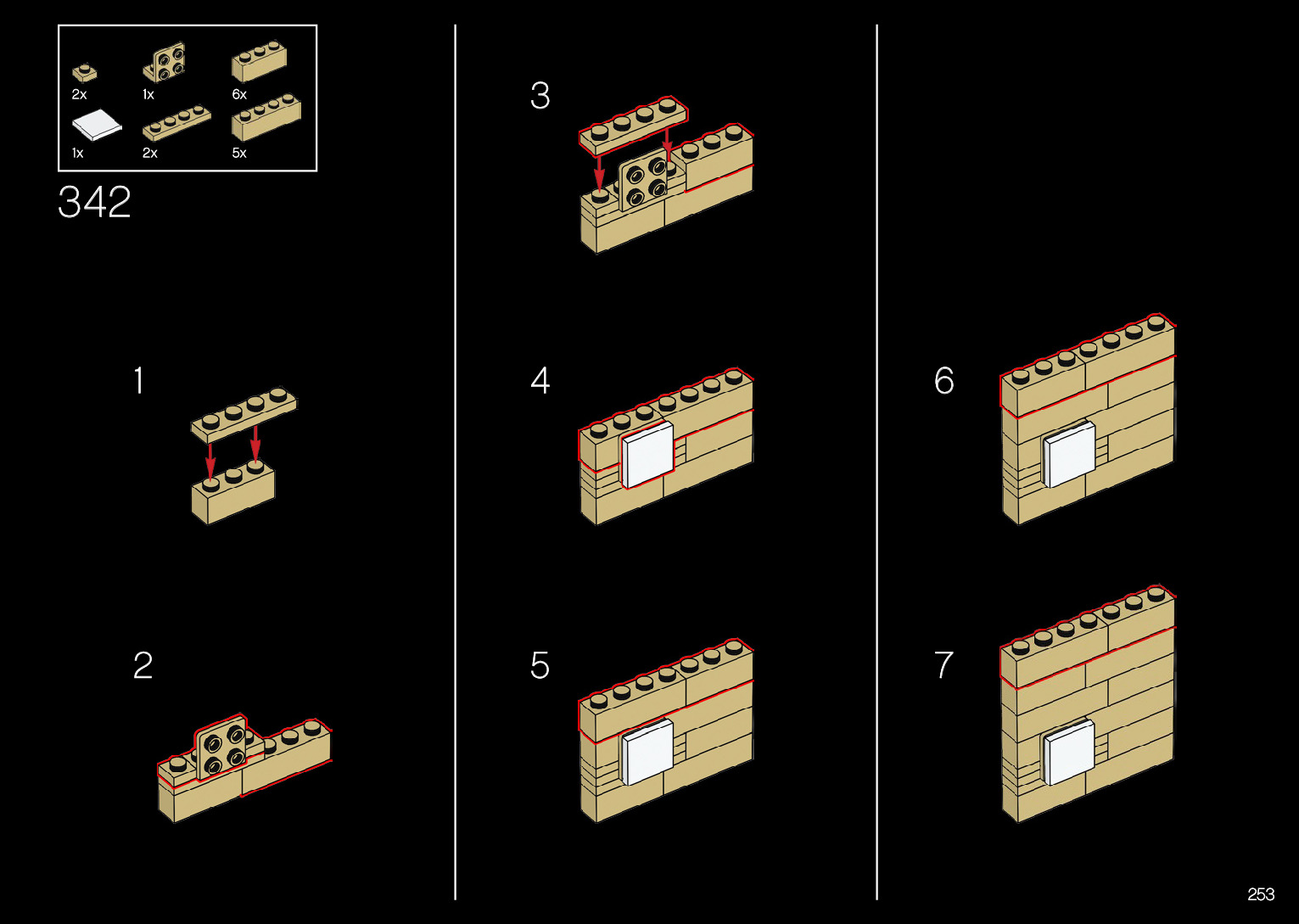 2x
1x
6x
1x
2x
5x

342

1

2

3

4

5

6

7

253