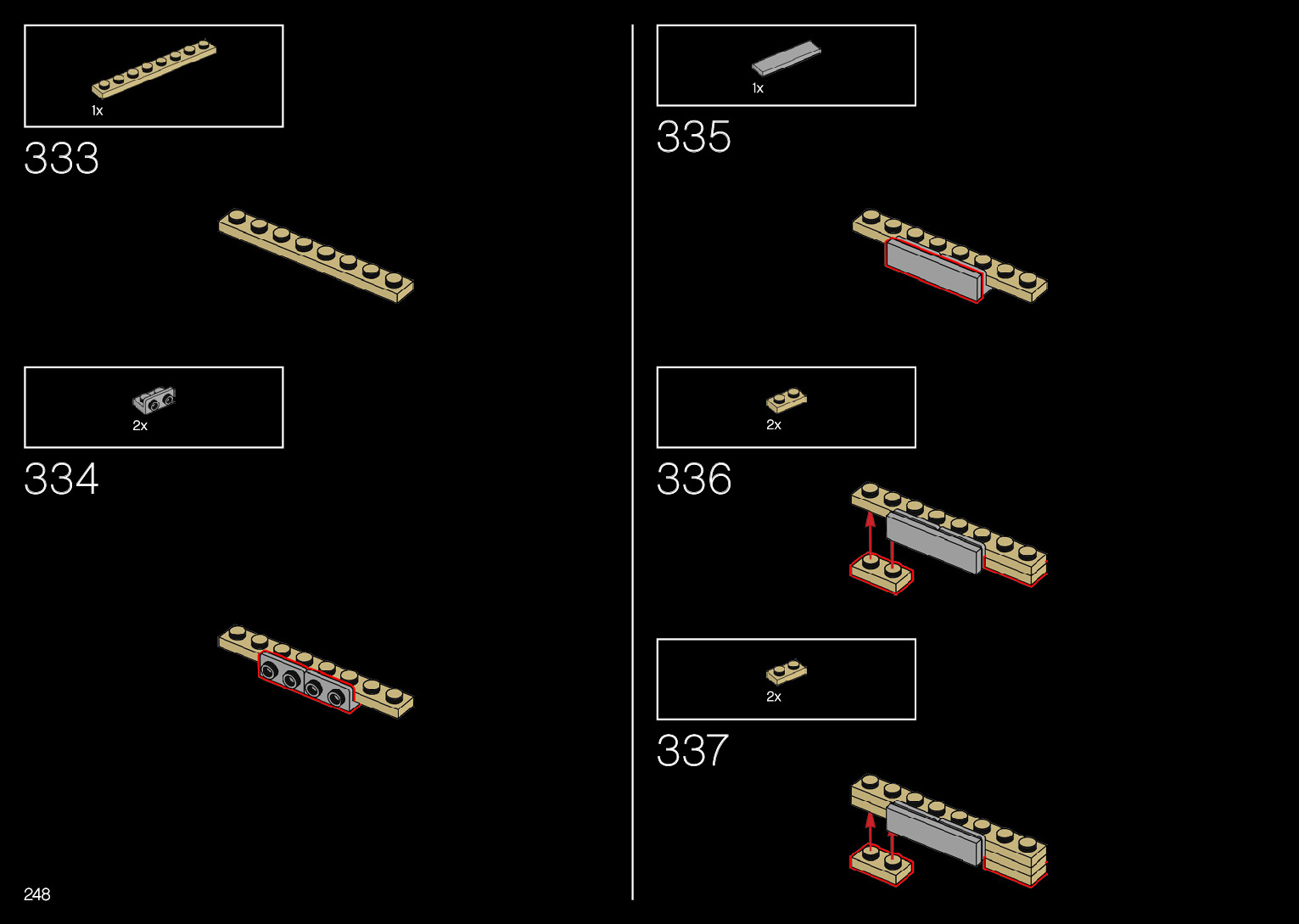 1x
333

2x
334

248

1x
335

2x
336

2x
337