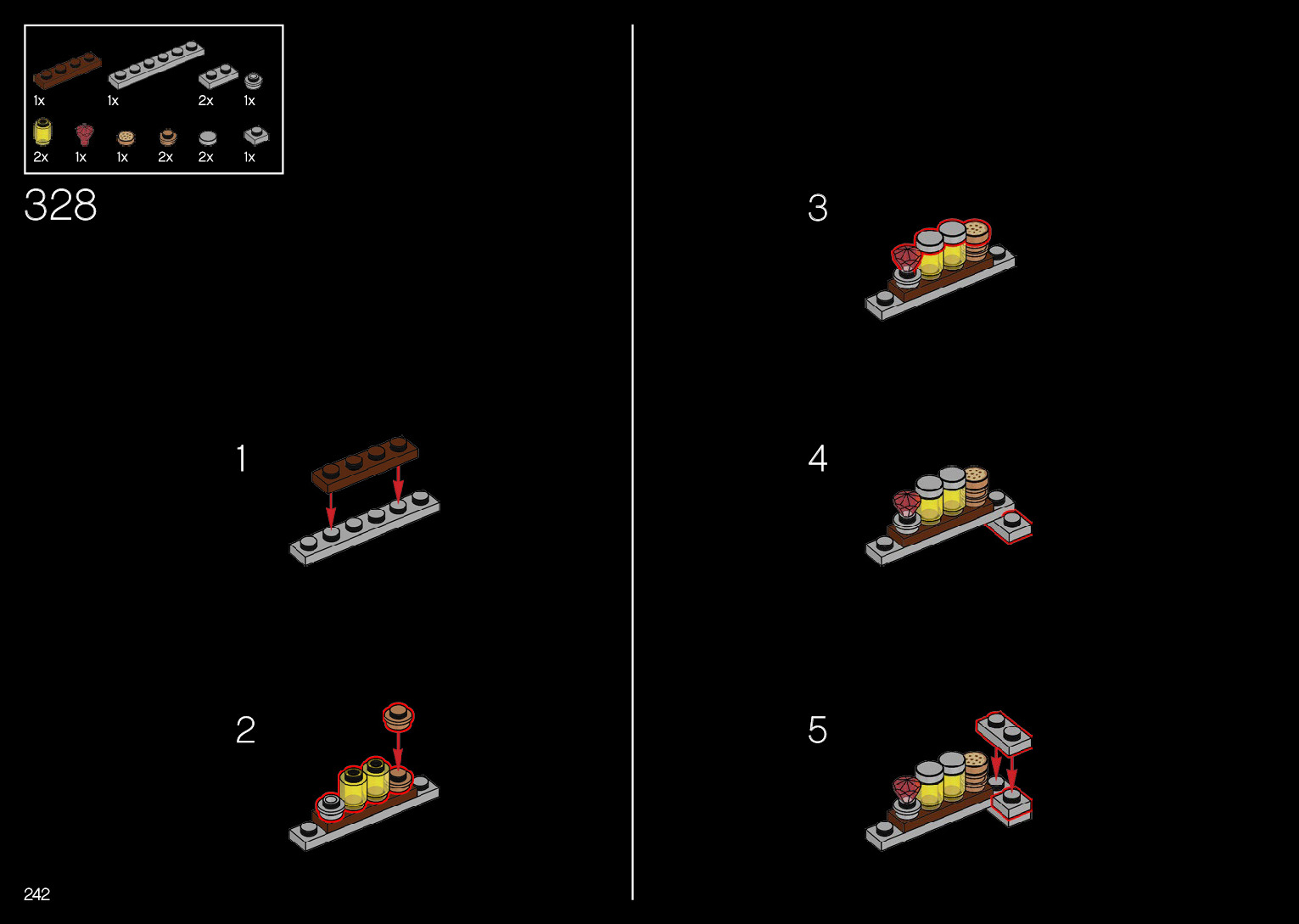 1x 1x 2x 1x
2x 1x 1x 2x 2x 1x

328

1

2

3

4

5

242