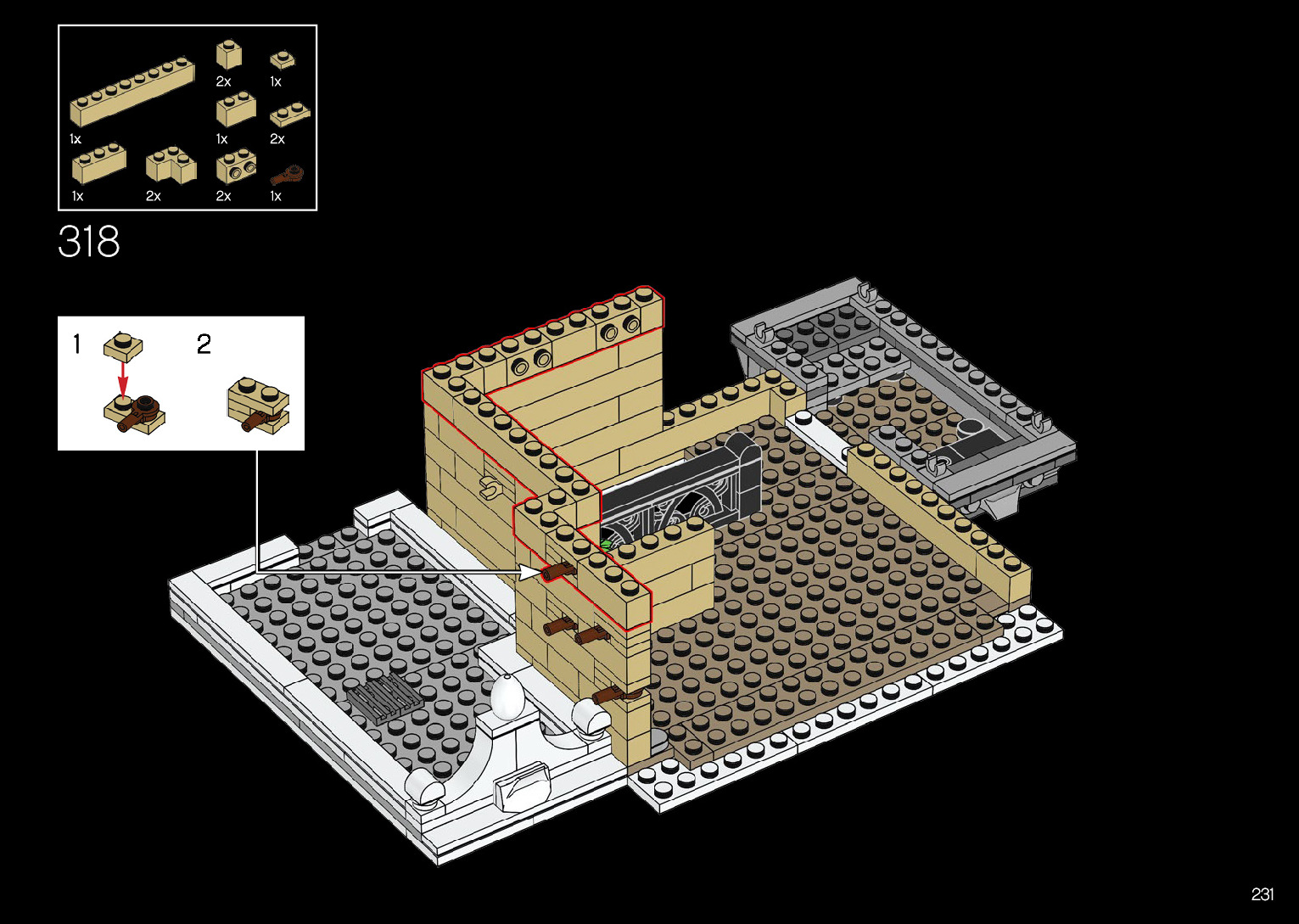 2x 1x
1x 1x 2x
1x 2x 2x 1x

318

1 2

231