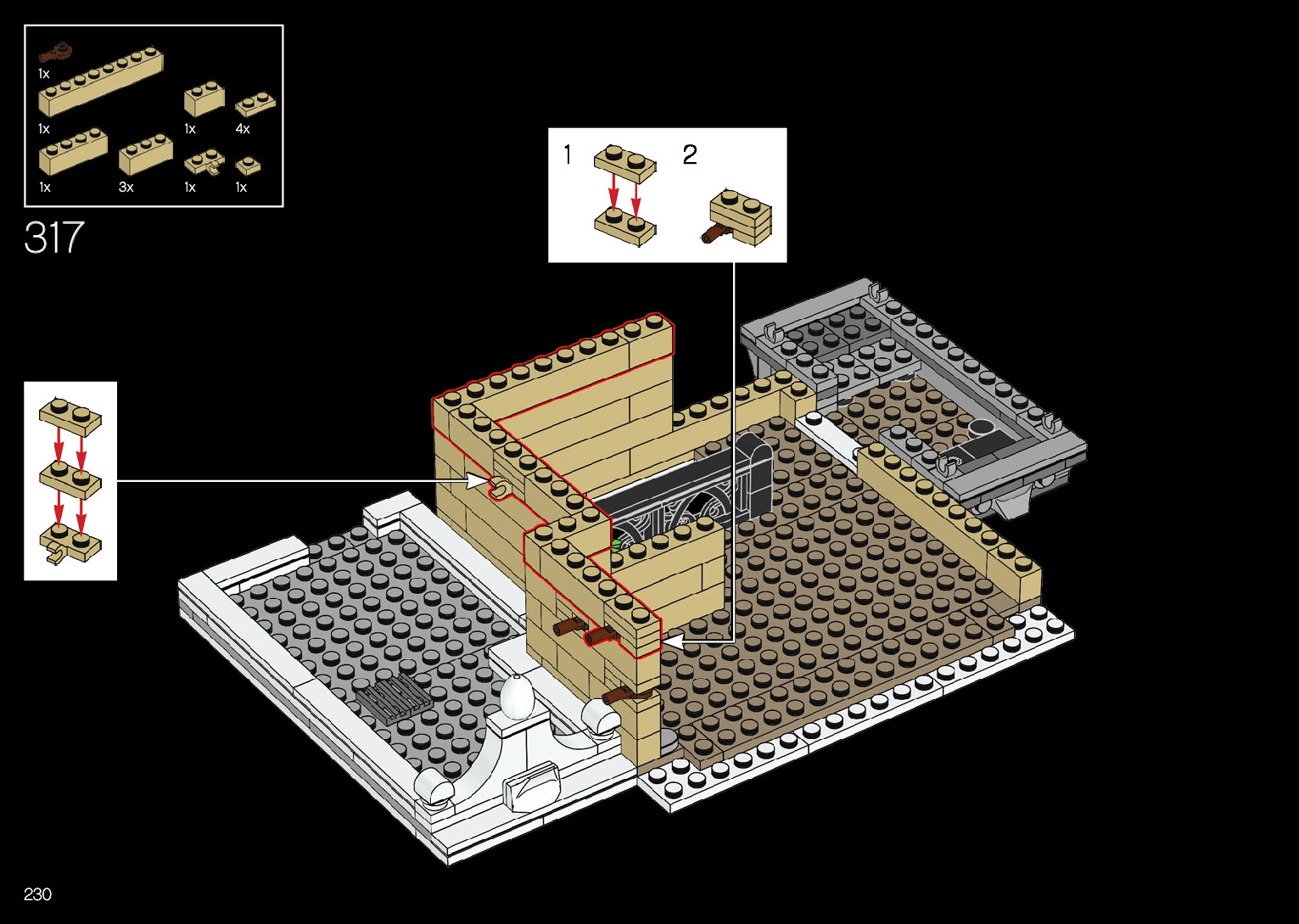 1x
1x
1x
4x
1x
3x
1x
1x
317
1
2
230