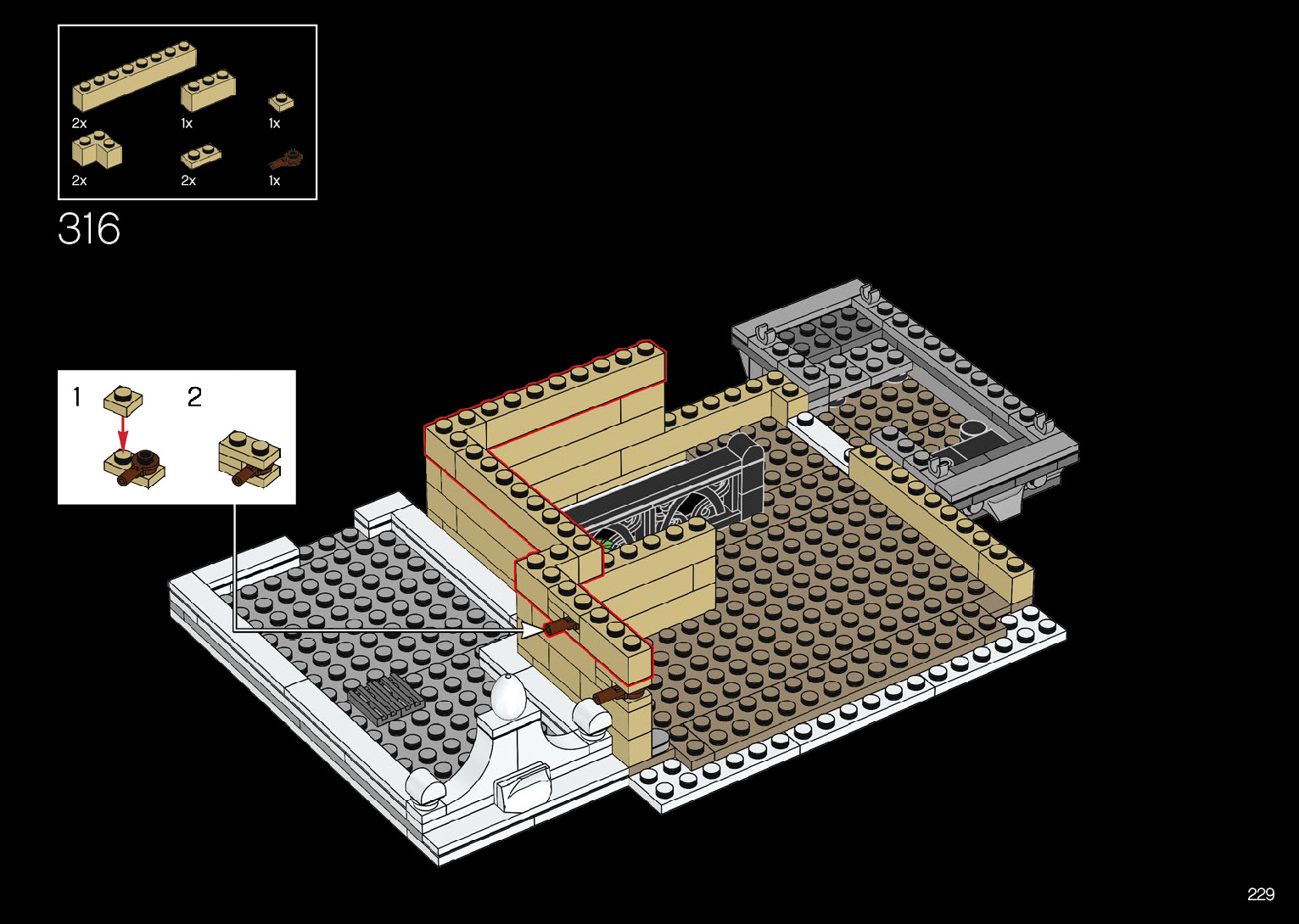 2x
1x
1x
2x
2x
1x

316

1
2

229