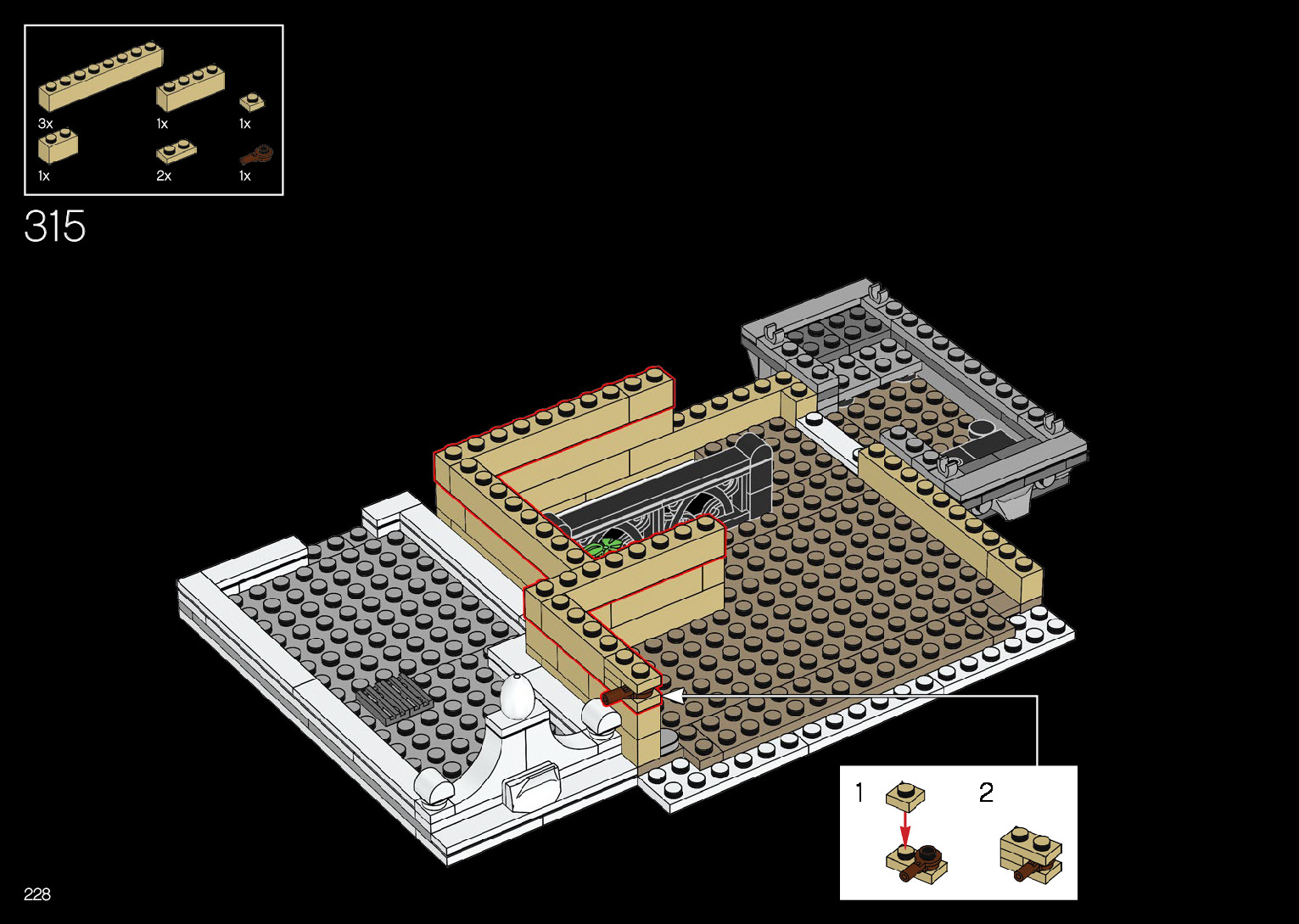 3x
1x
1x
1x
2x
1x

315

1
2

228