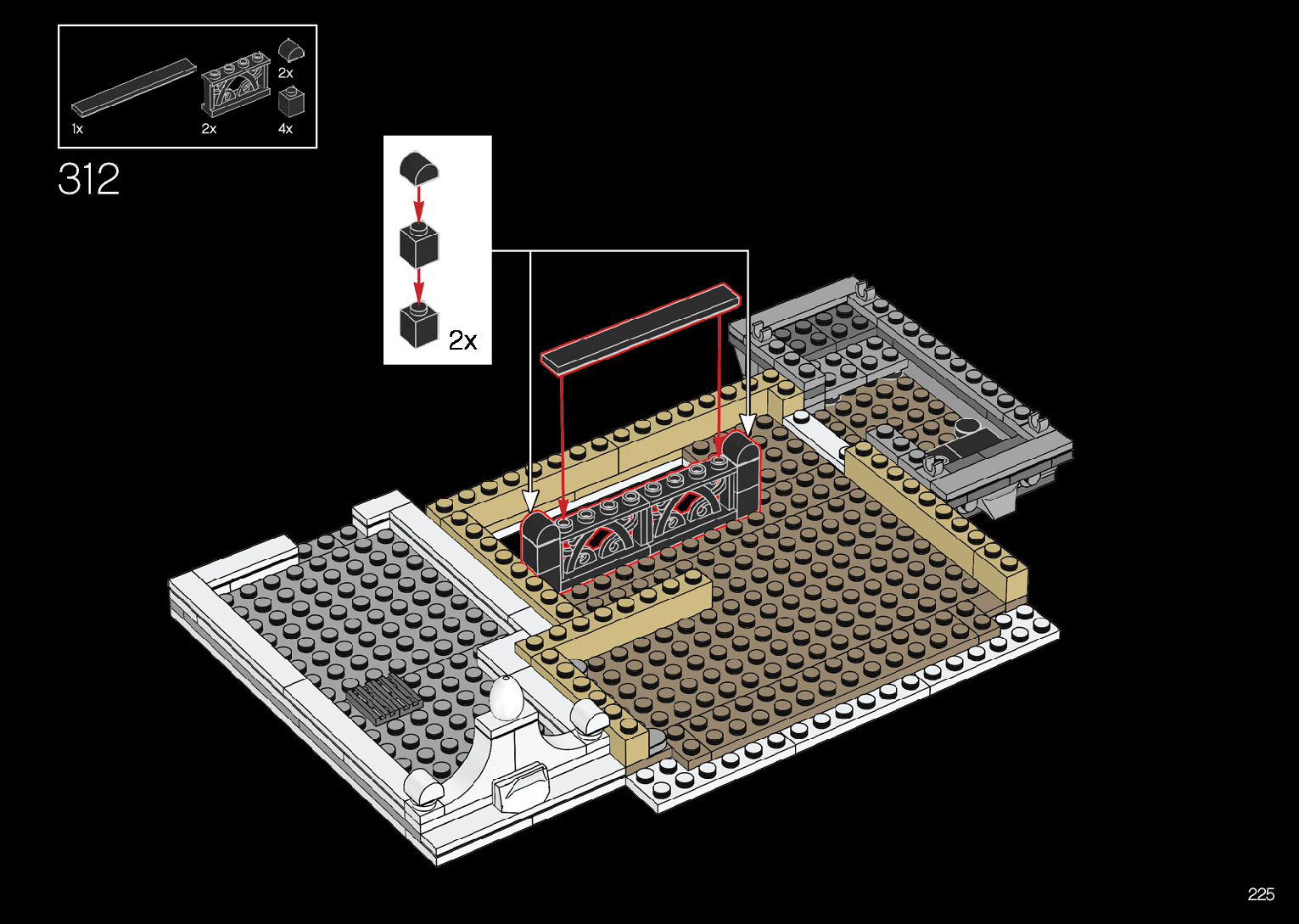 2x
1x
2x
4x
312
2x
225