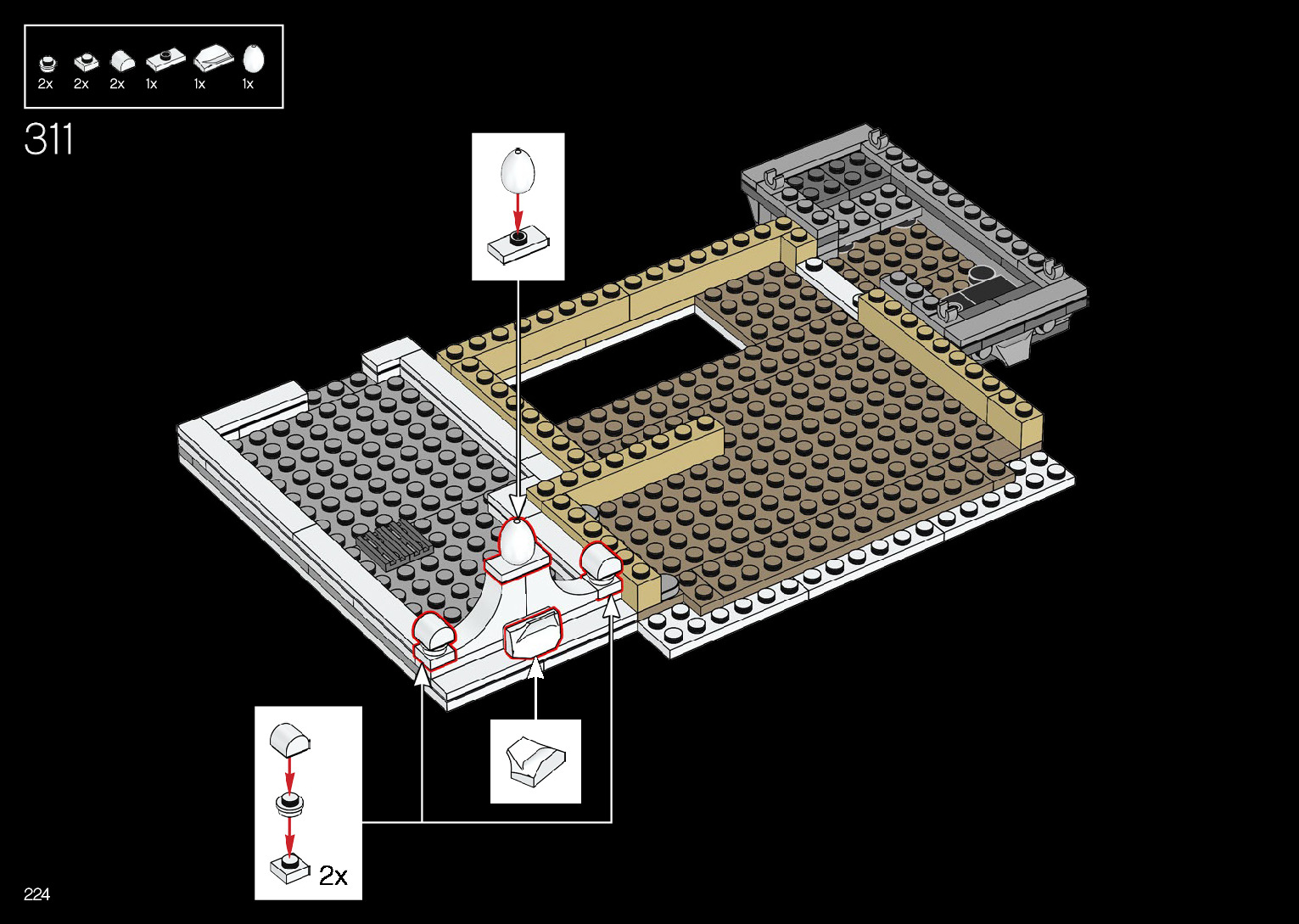 2x 2x 2x 1x 1x 1x

311

2x

224