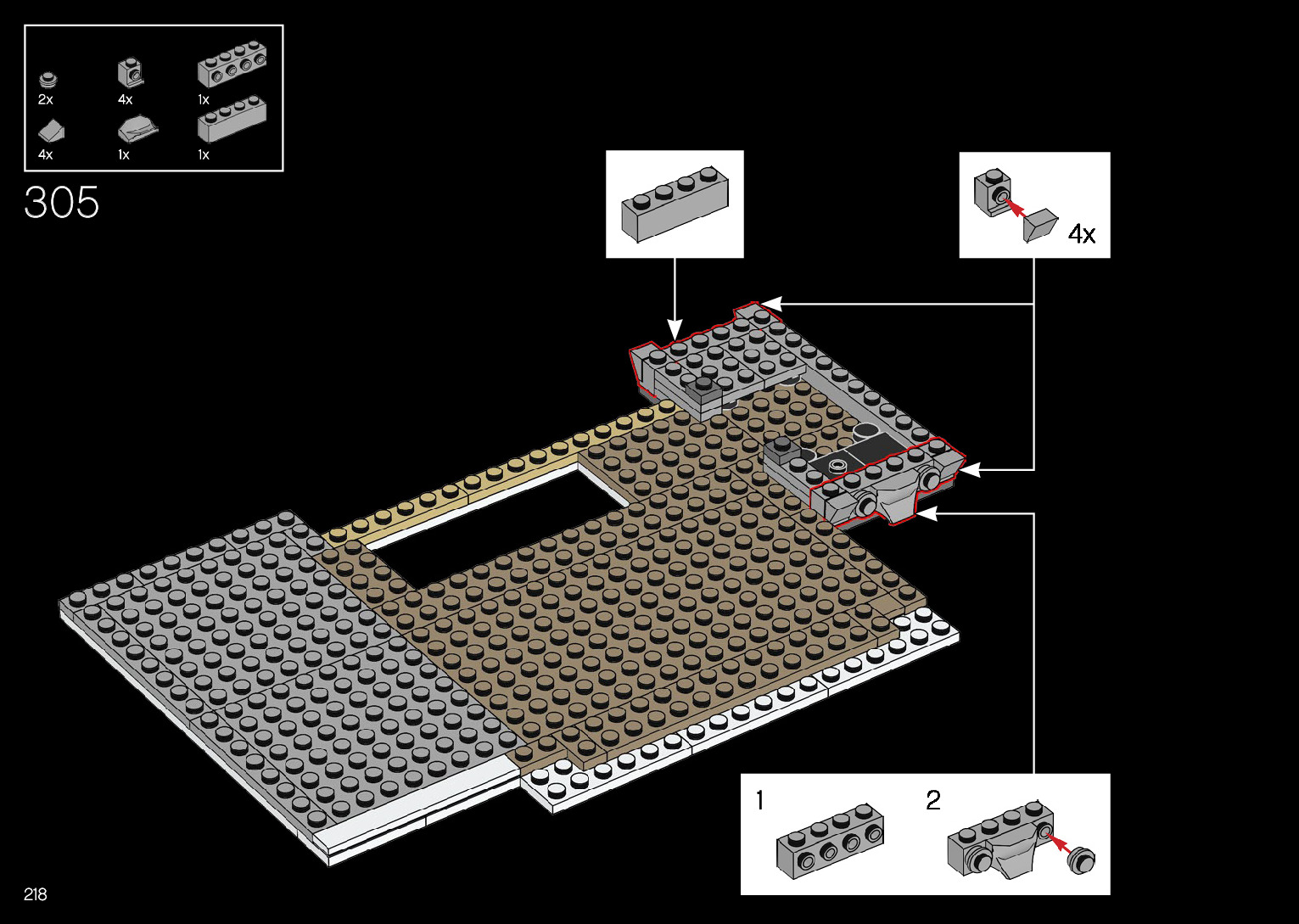 2x
4x
1x
4x
1x
1x

305

4x

1
2

218