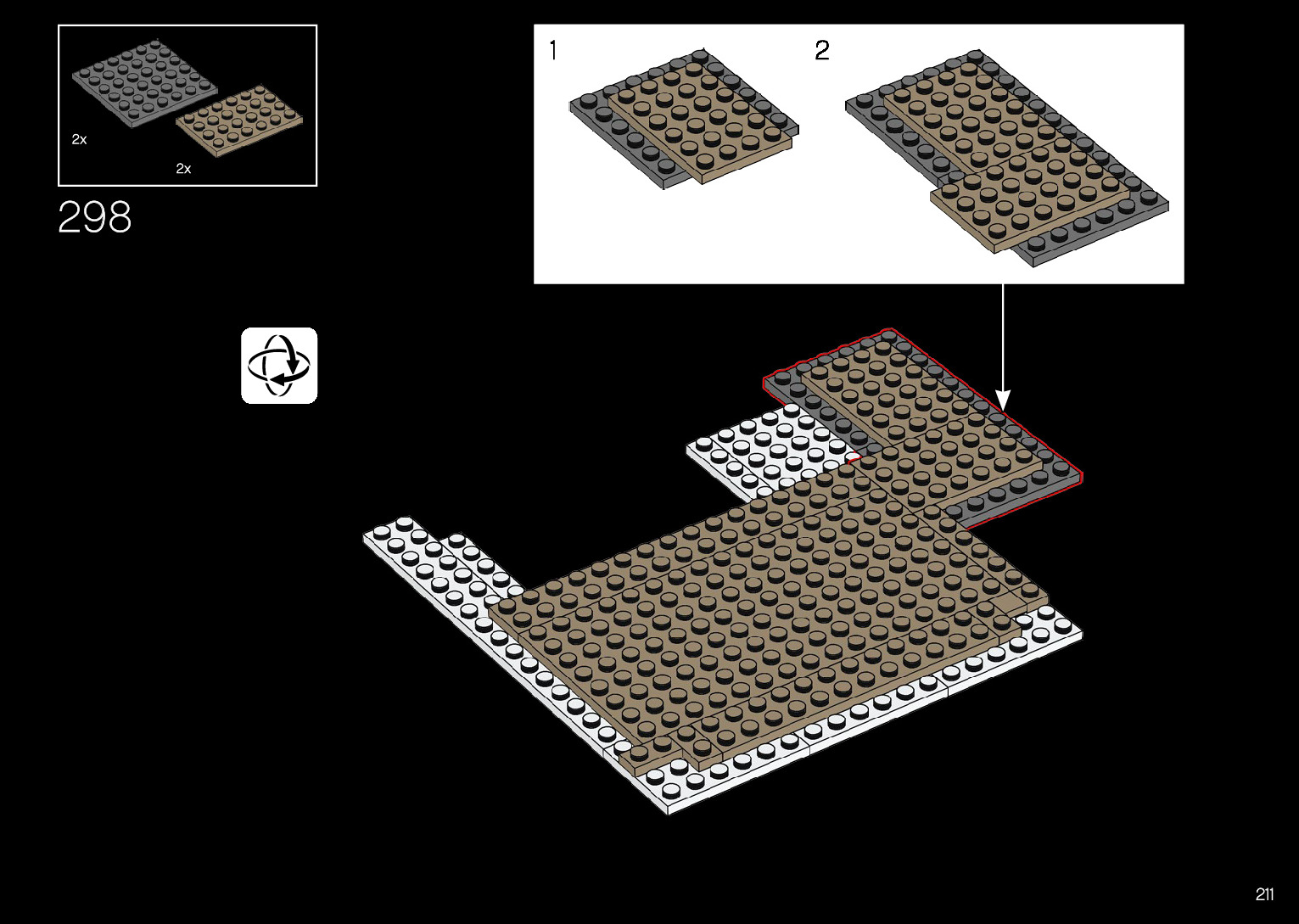 2x
2x
298
1
2
211