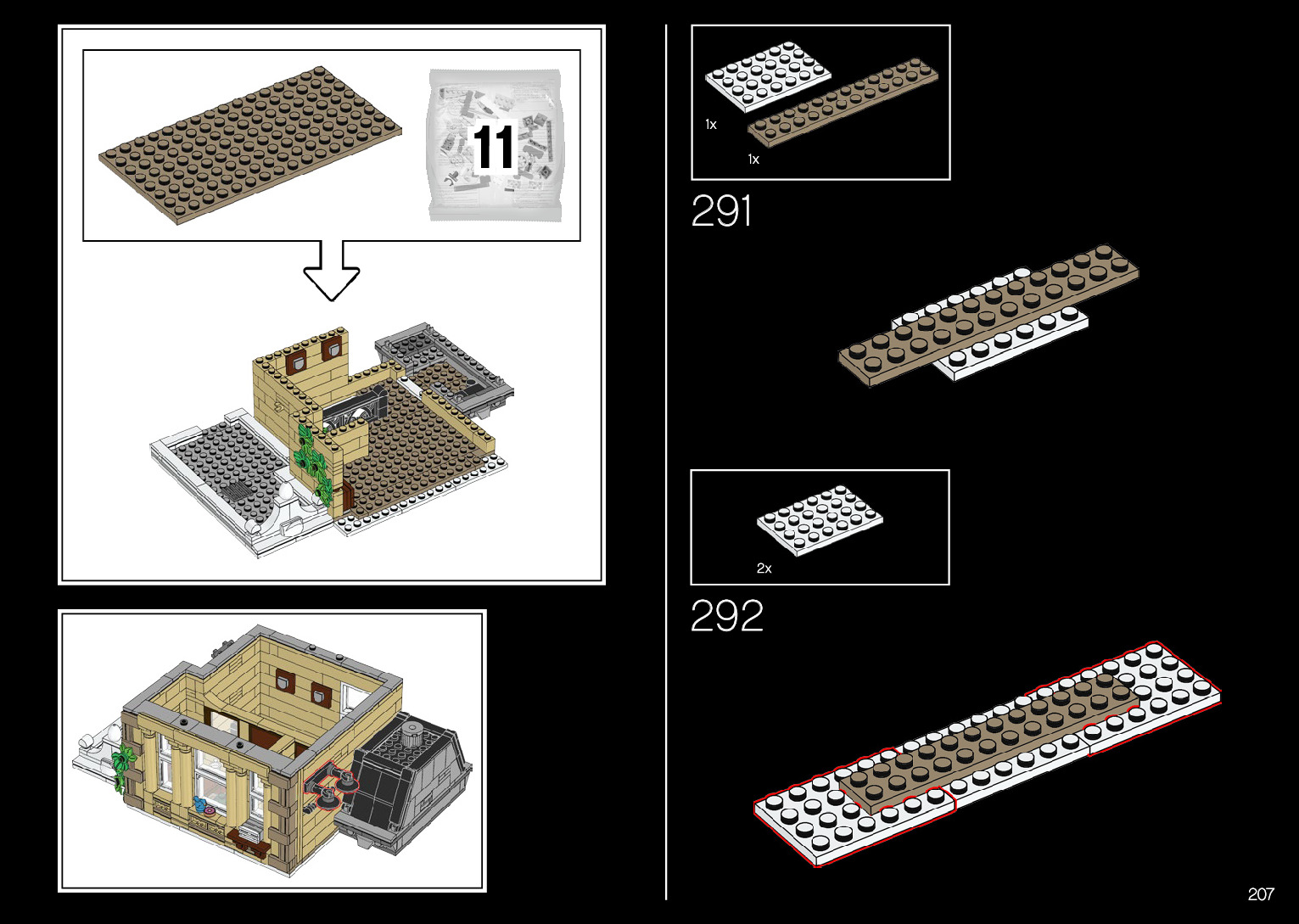 11

1x

1x

291

2x

292

207