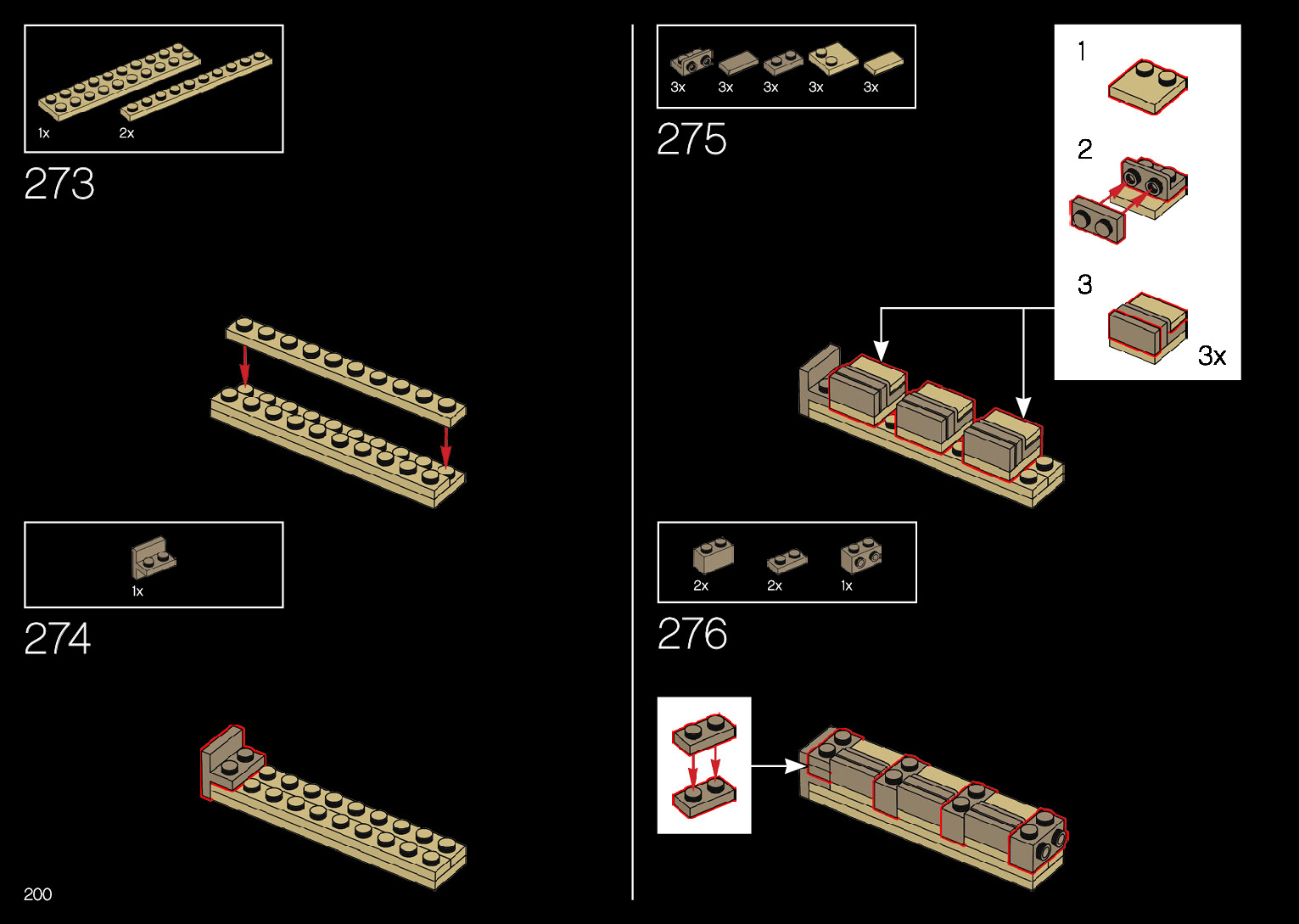 1x 2x

273

1x

274

200

3x 3x 3x 3x 3x

275

1

2

3

3x

2x 2x 1x

276