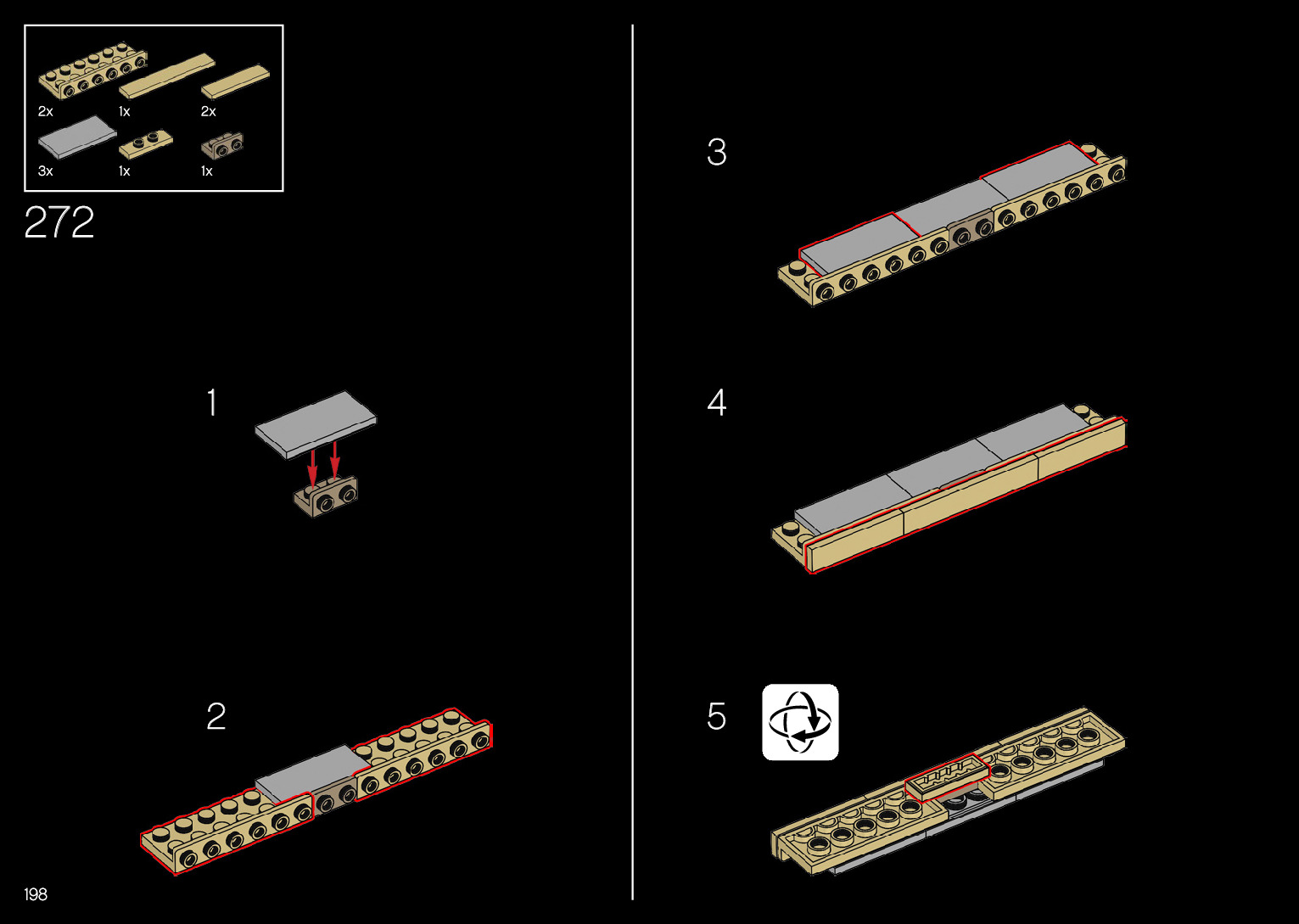 2x
1x
2x
3x
1x
1x

272

1

2

3

4

5

198