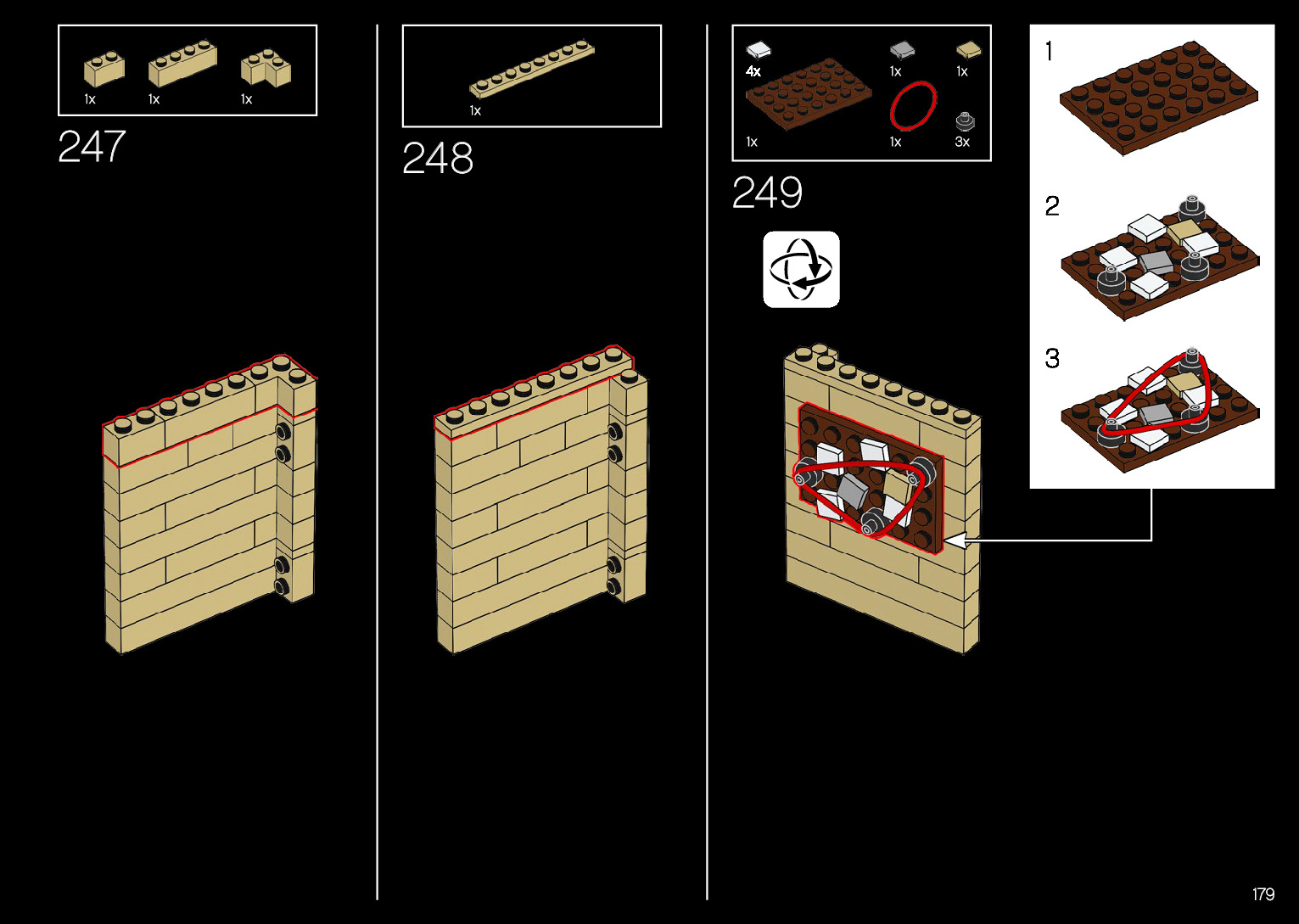 1x 1x 1x

247

1x

248

4x 1x 1x

1x 1x 3x

249

1

2

3

179