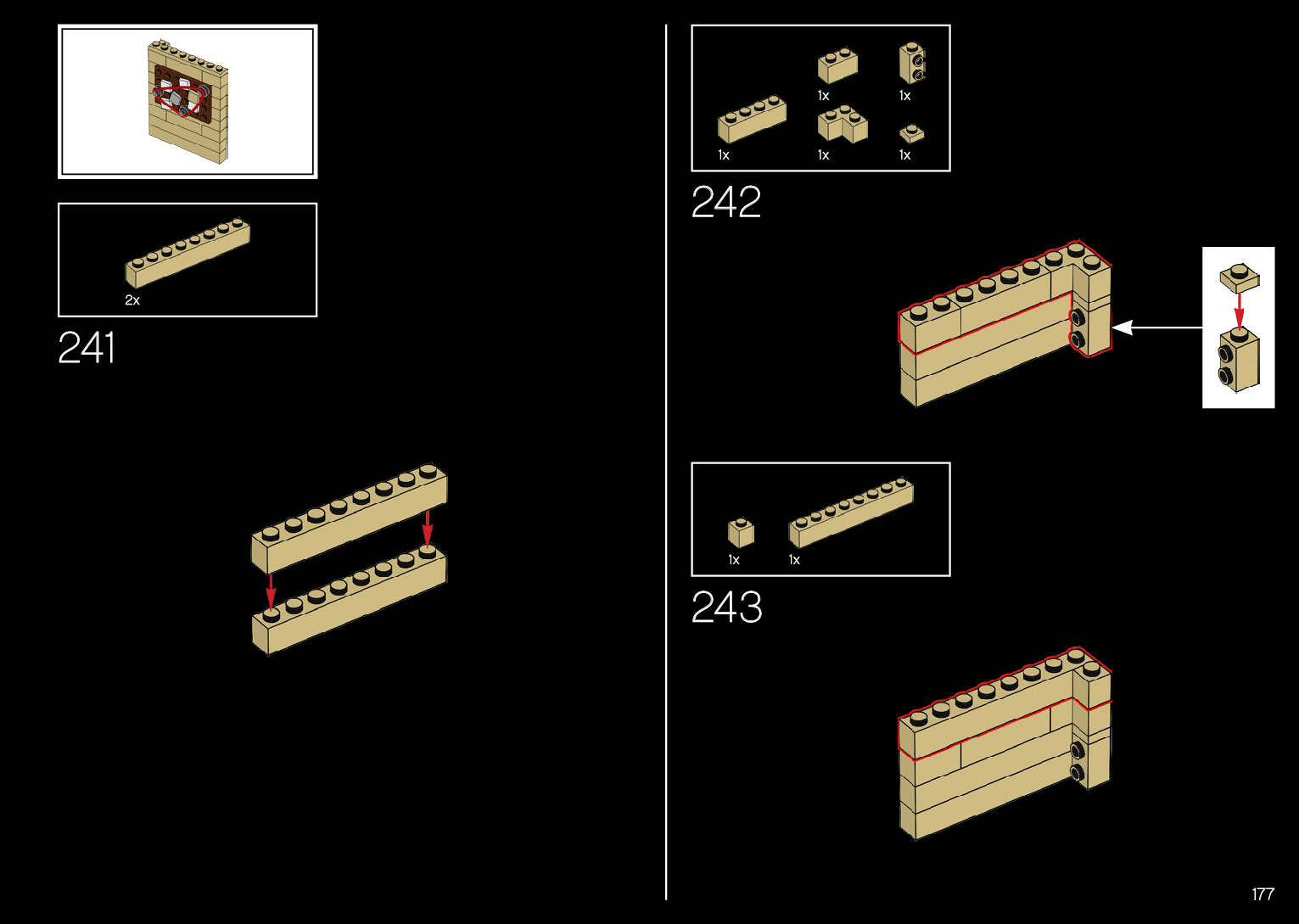 2x

241

1x
1x
1x
1x
1x

242

1x
1x

243

177