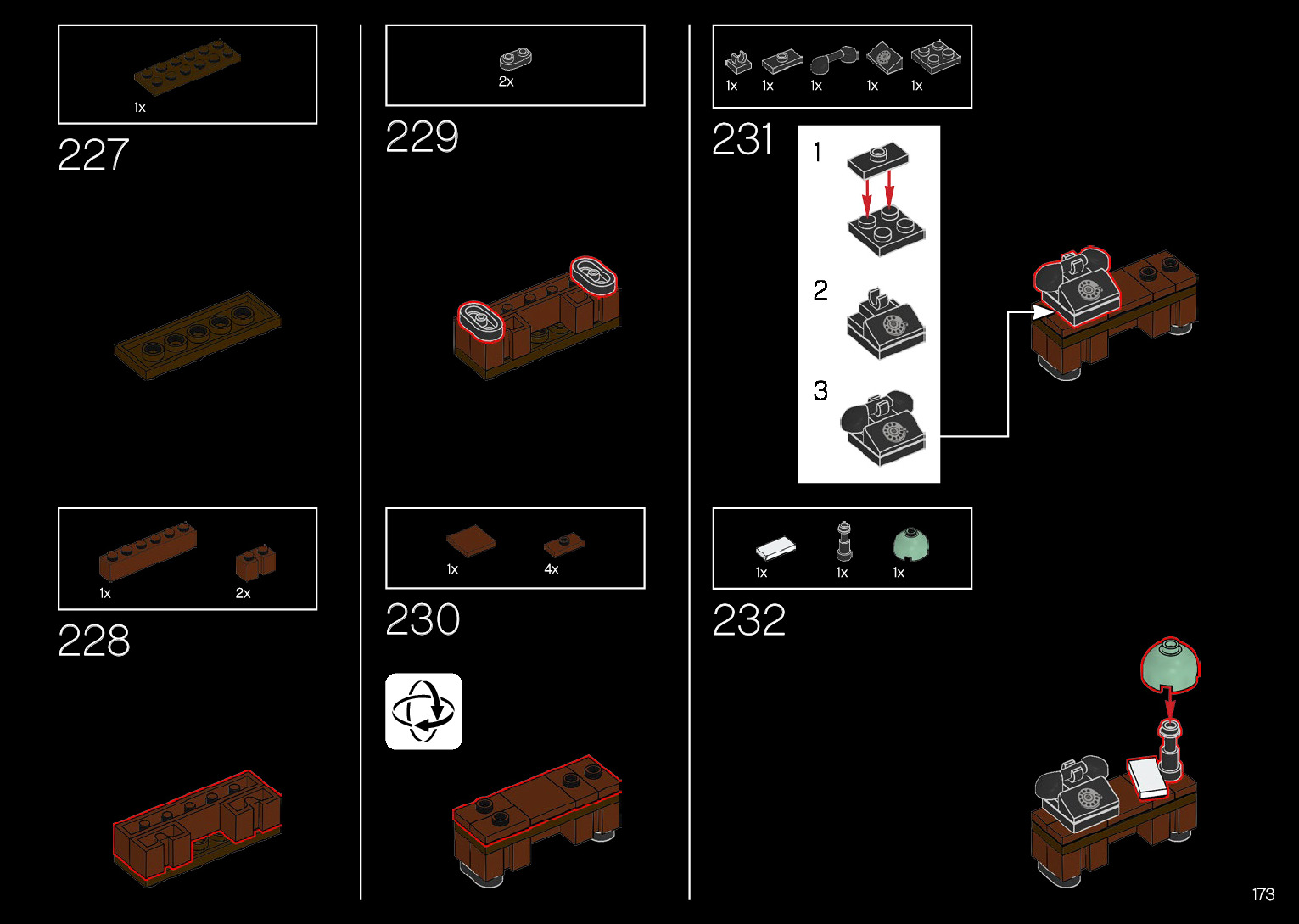 1x

227

1x 2x

228

2x

229

1x 4x

230

1x 1x 1x 1x 1x

231

1

2

3

1x 1x 1x

232

173