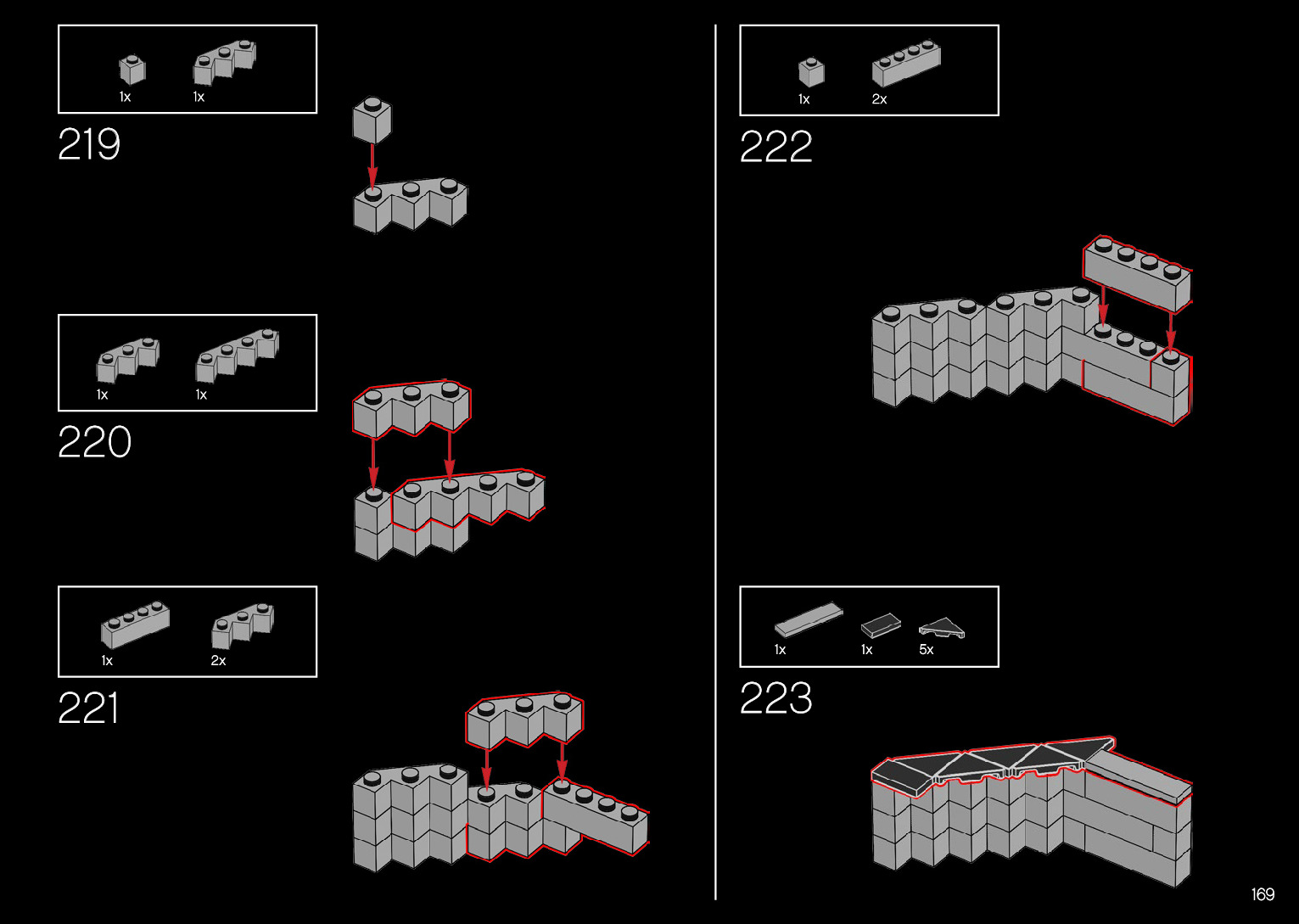 1x 1x

219

1x 1x

220

1x 2x

221

1x 2x

222

1x 1x 5x

223

169