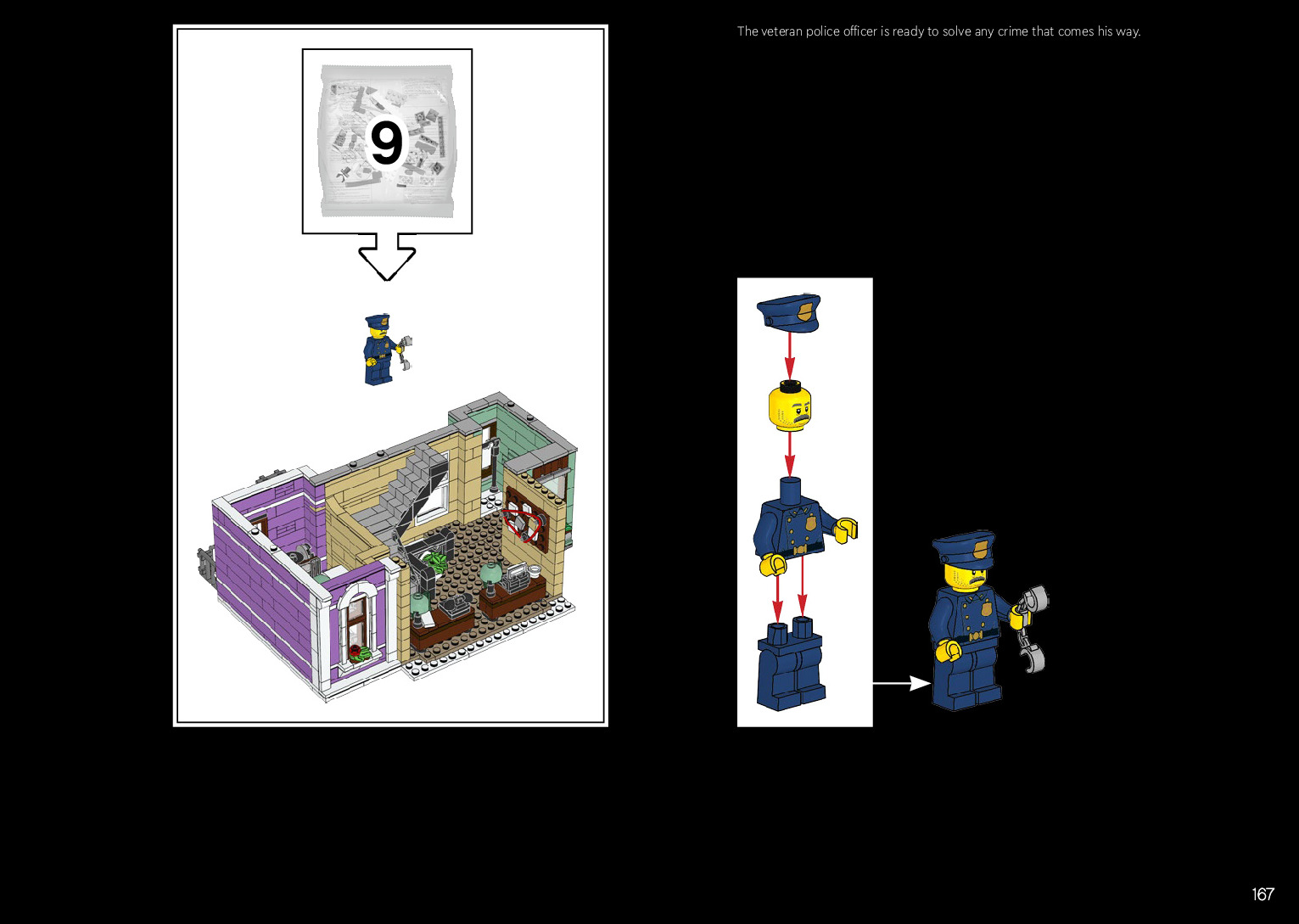 9

The veteran police officer is ready to solve any crime that comes his way.

167