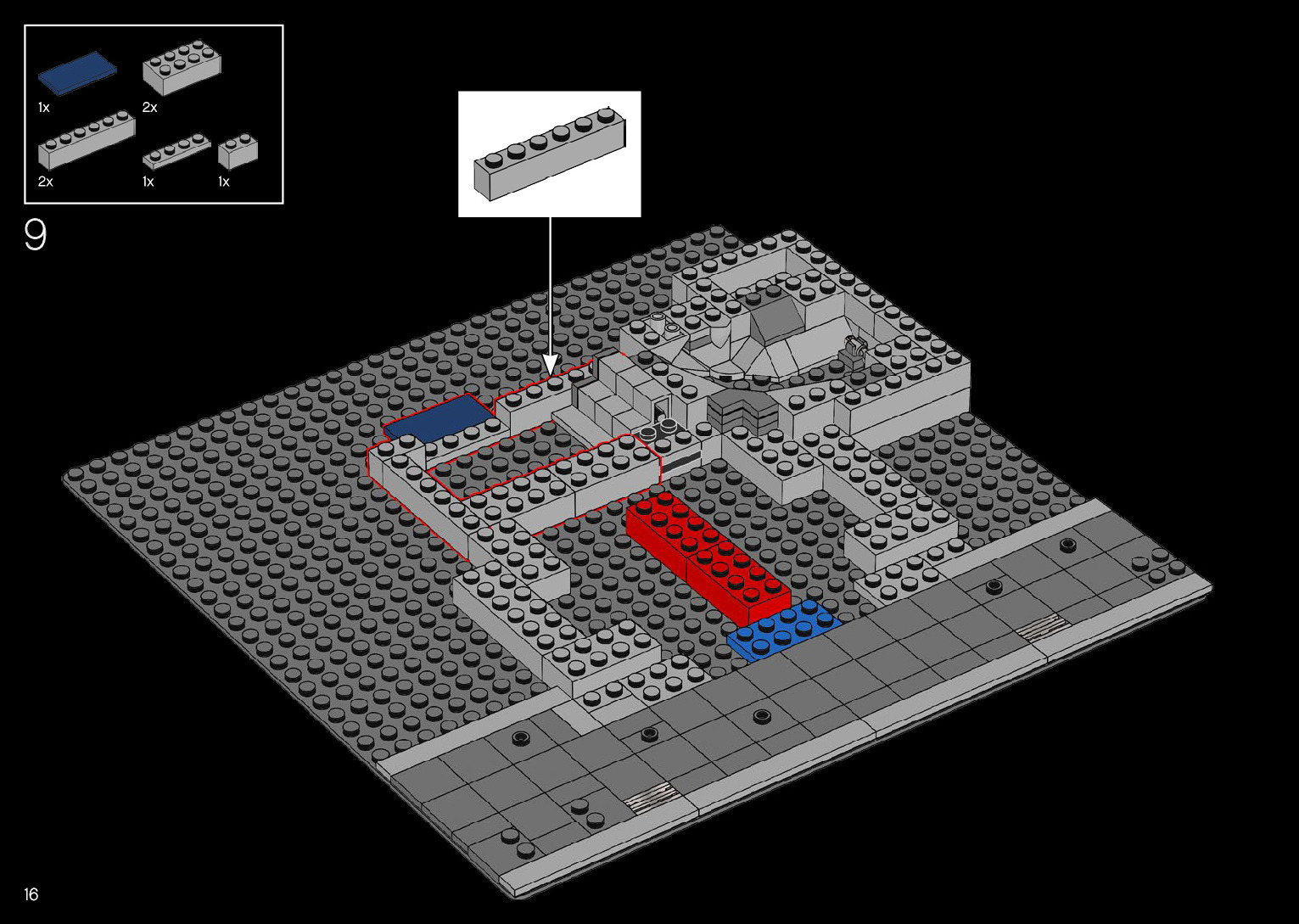 1x
2x
2x
1x
1x

9

16