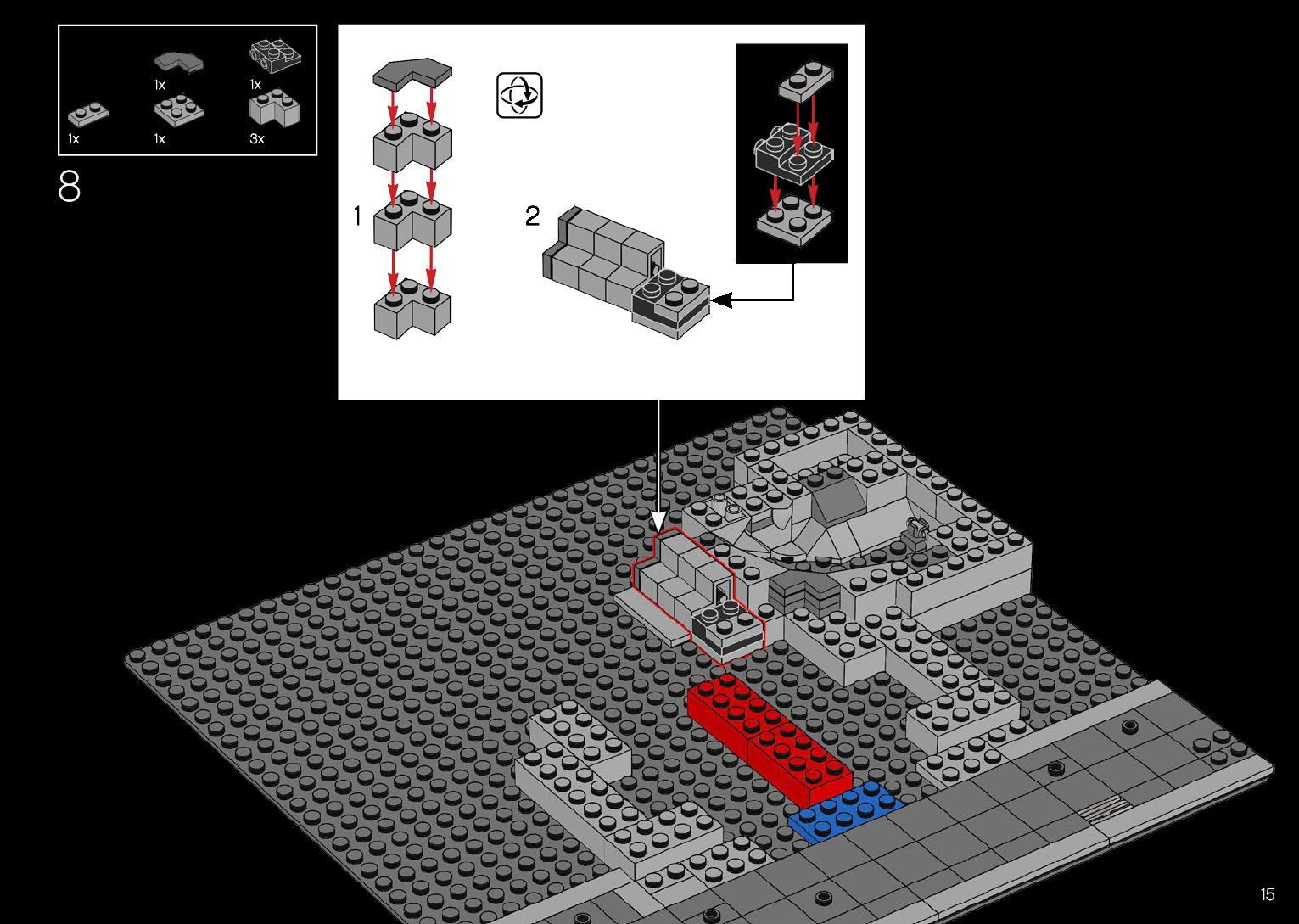 1x
1x
1x
1x
3x

8

1

2

15