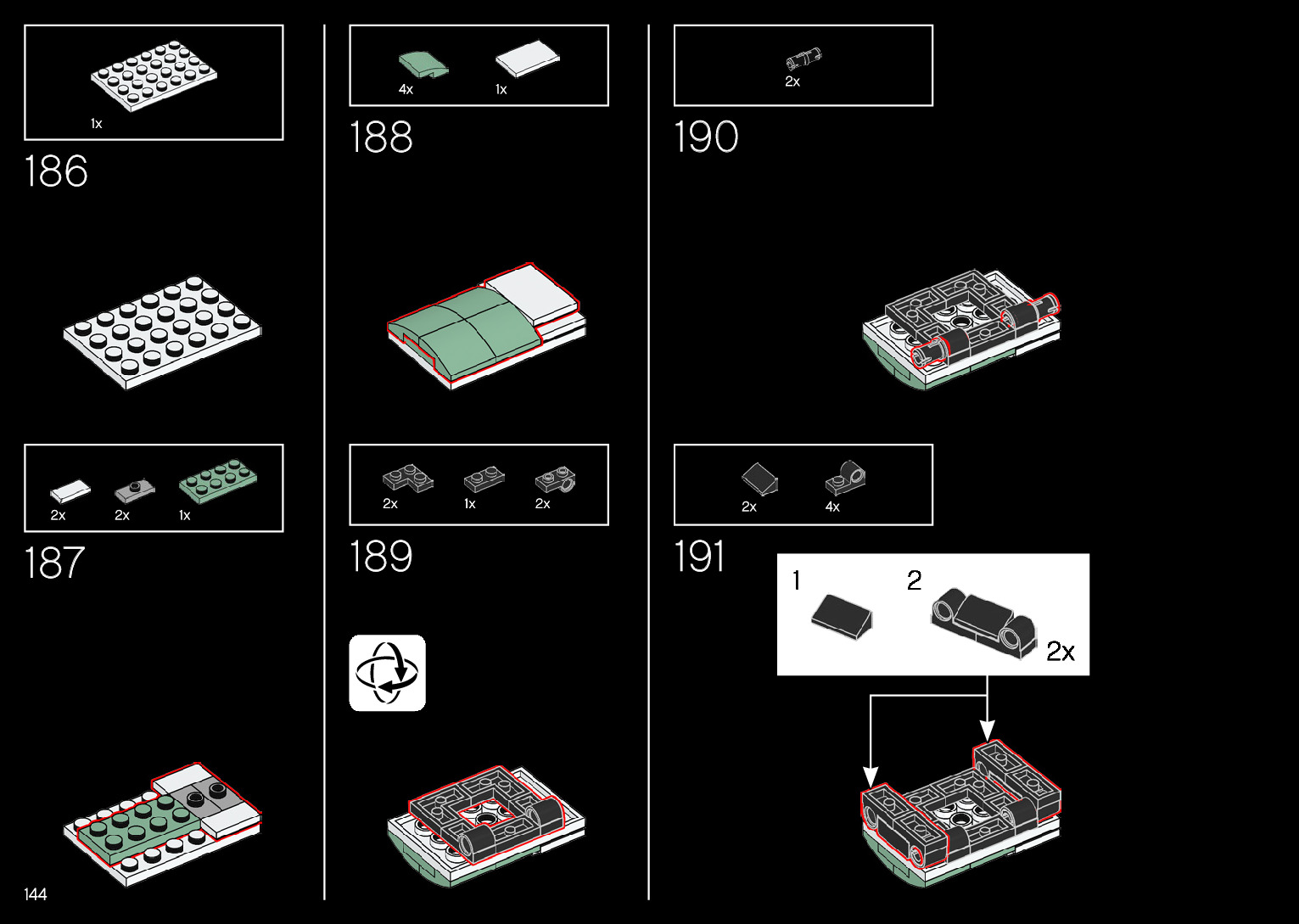 1x

186

2x 2x 1x

187

144

4x 1x

188

2x 1x 2x

189

2x

190

2x 4x

191

1

2

2x