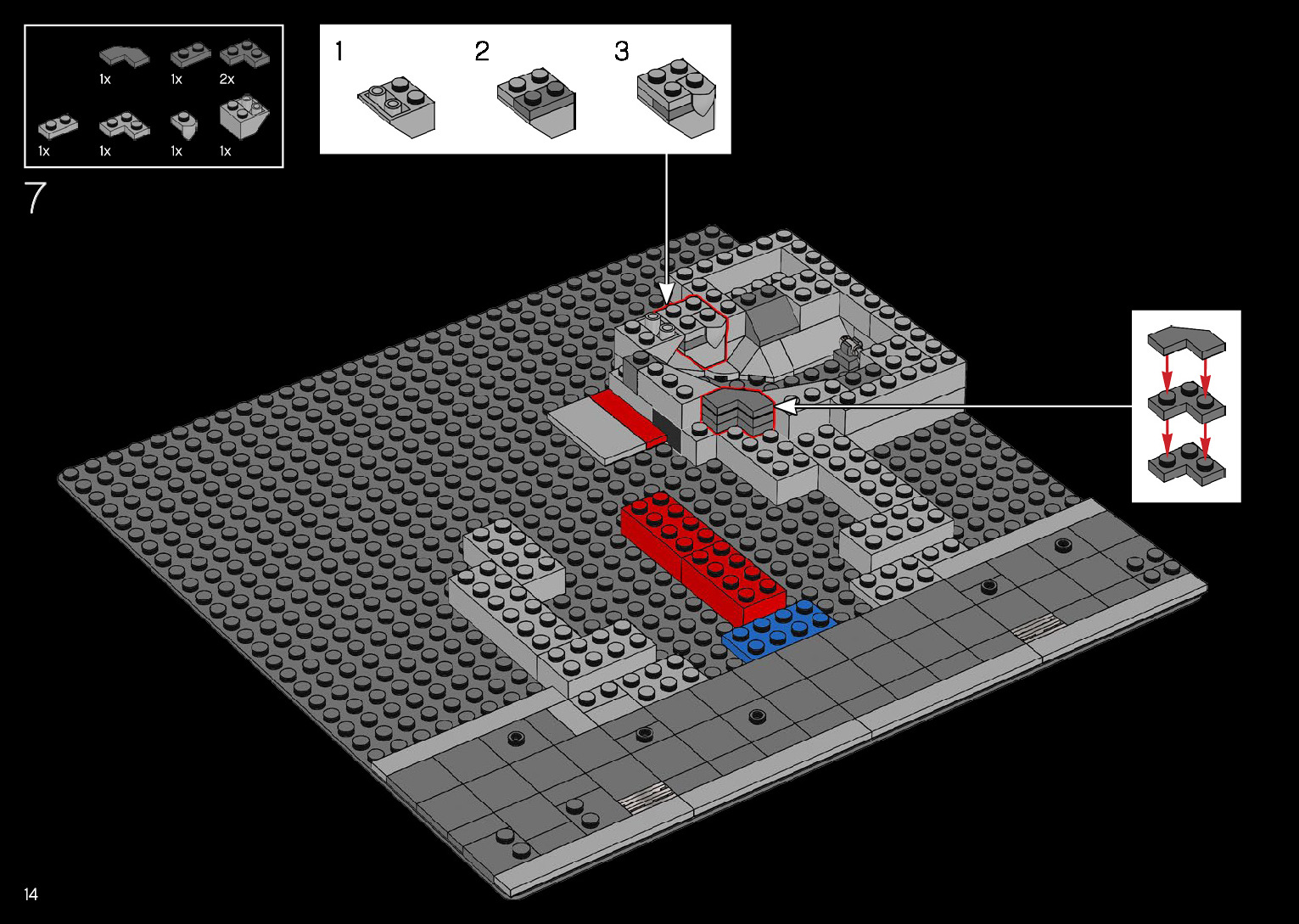 1x 1x 2x

1x 1x 1x 1x

7

1 2 3

14