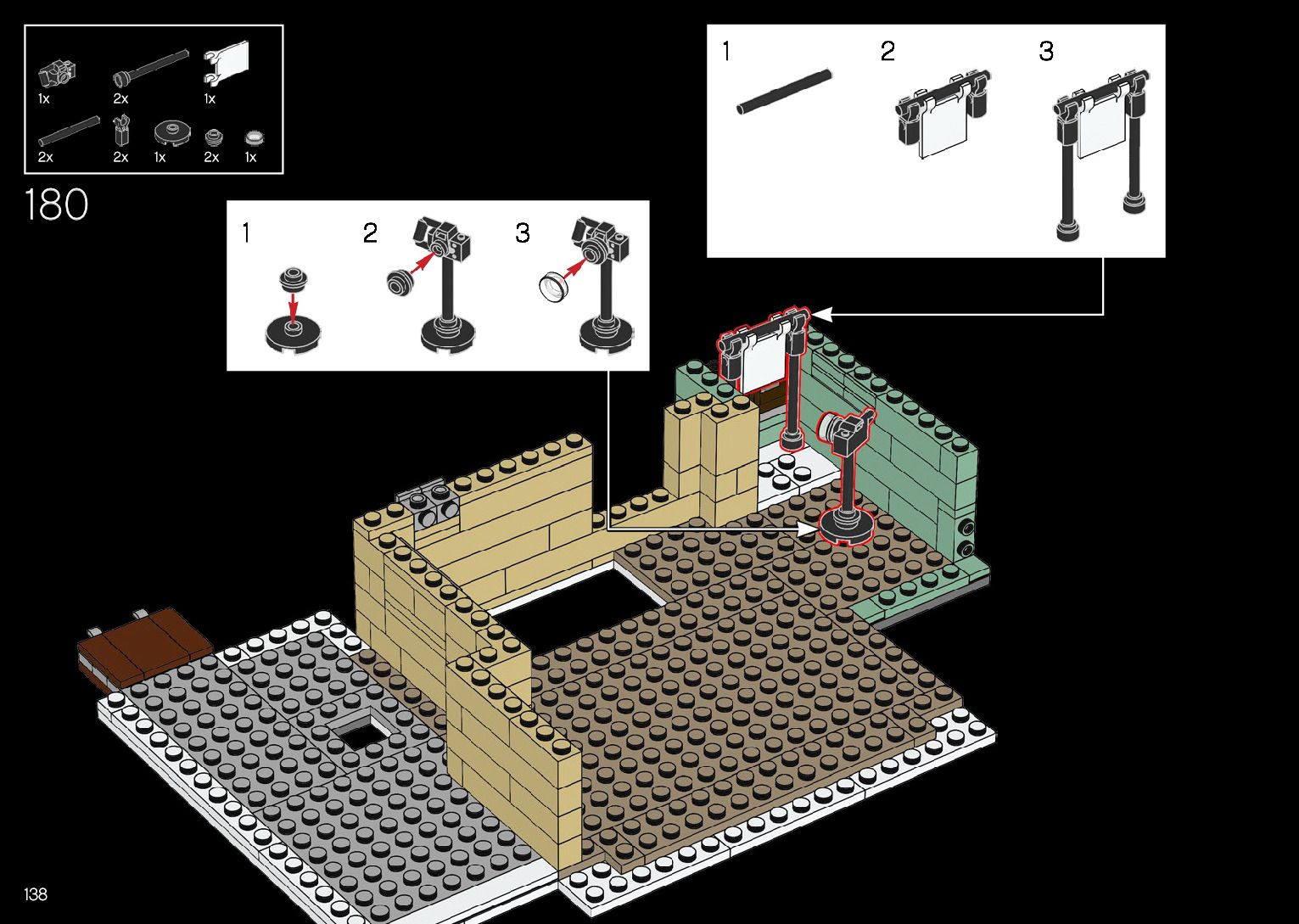 1x 2x 1x
2x 2x 1x 2x 1x

180

1 2 3

1 2 3

138