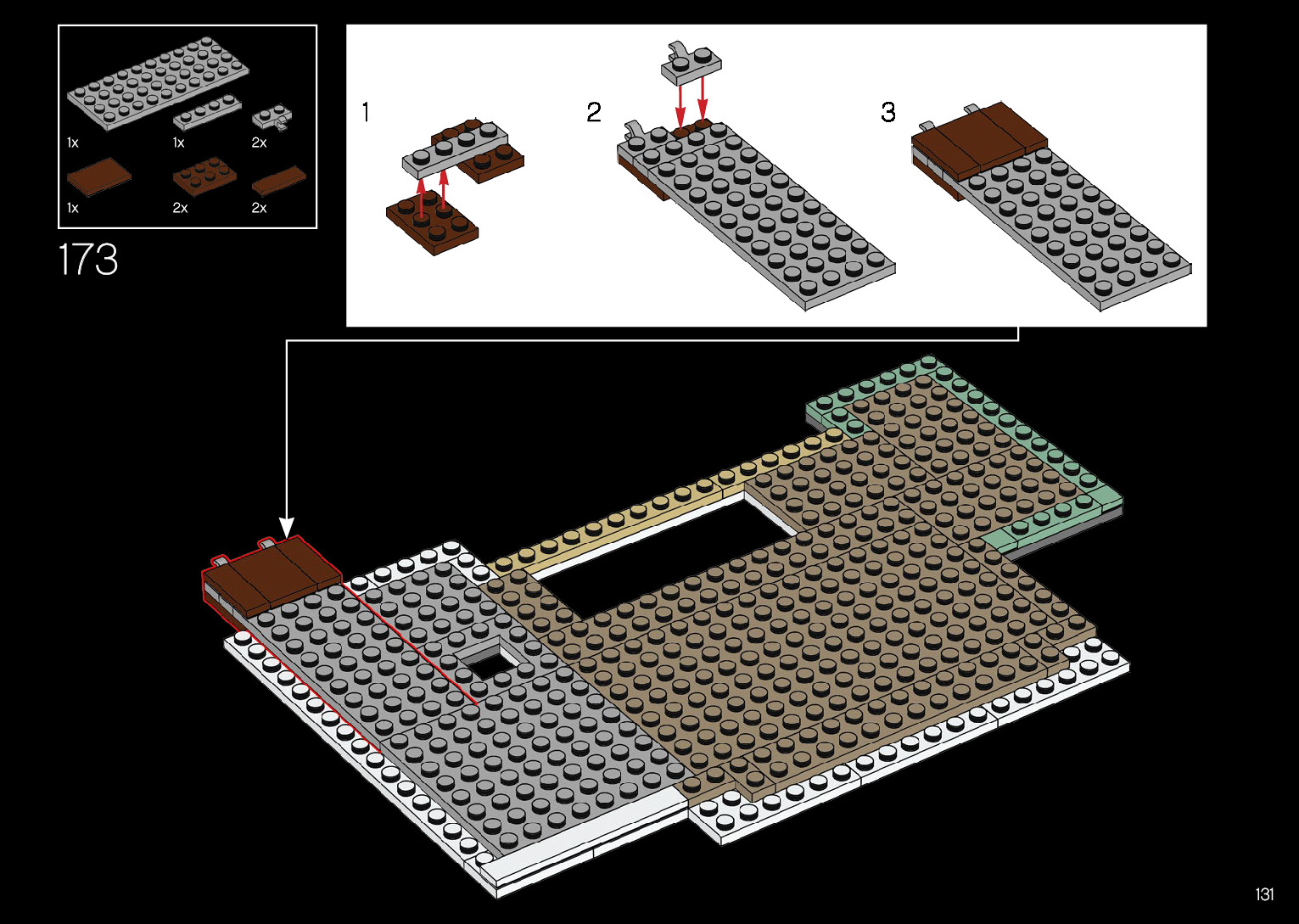 1x
1x
2x
1x
2x
2x

173

1

2

3

131