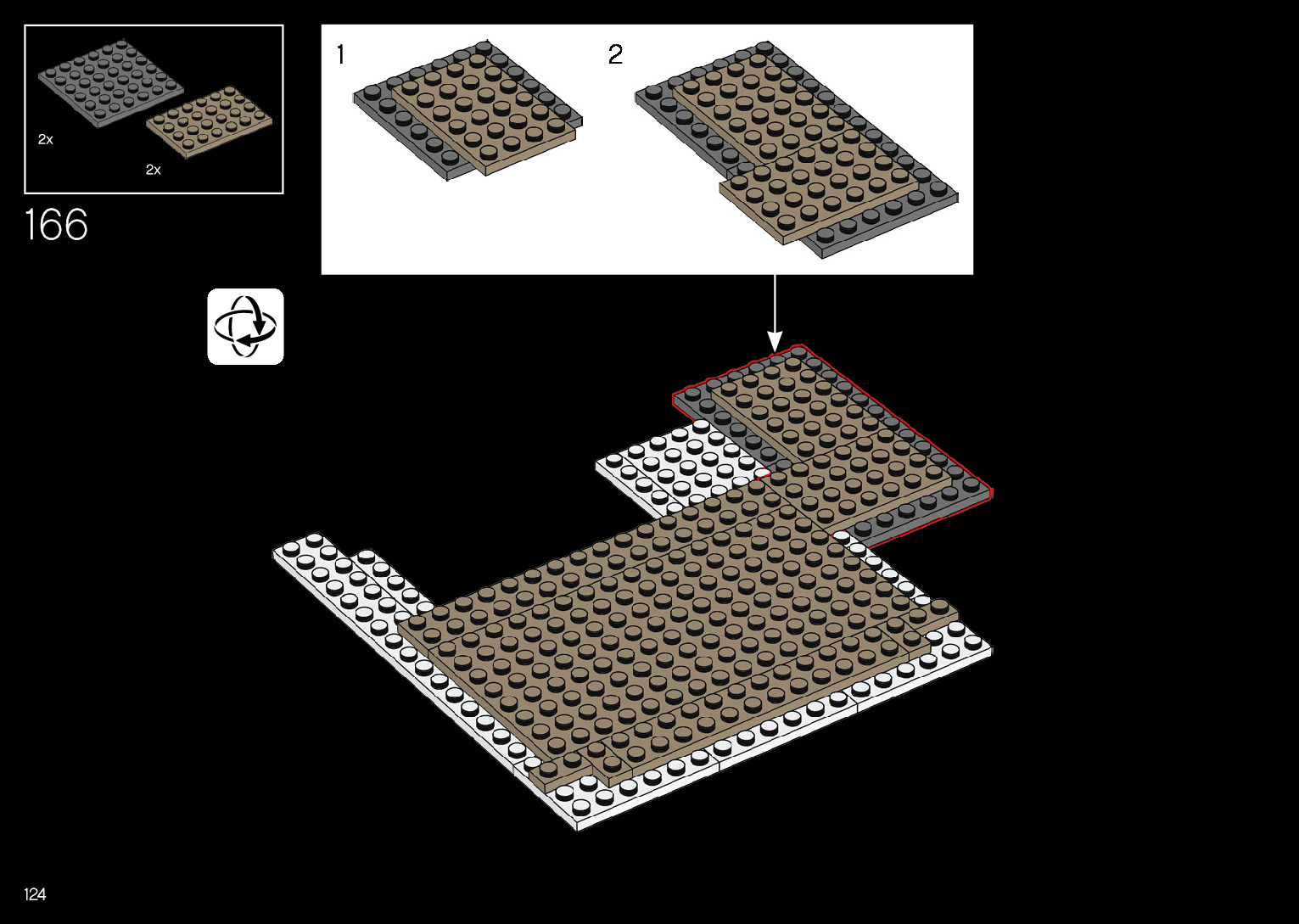 2x

2x

166

1

2

124