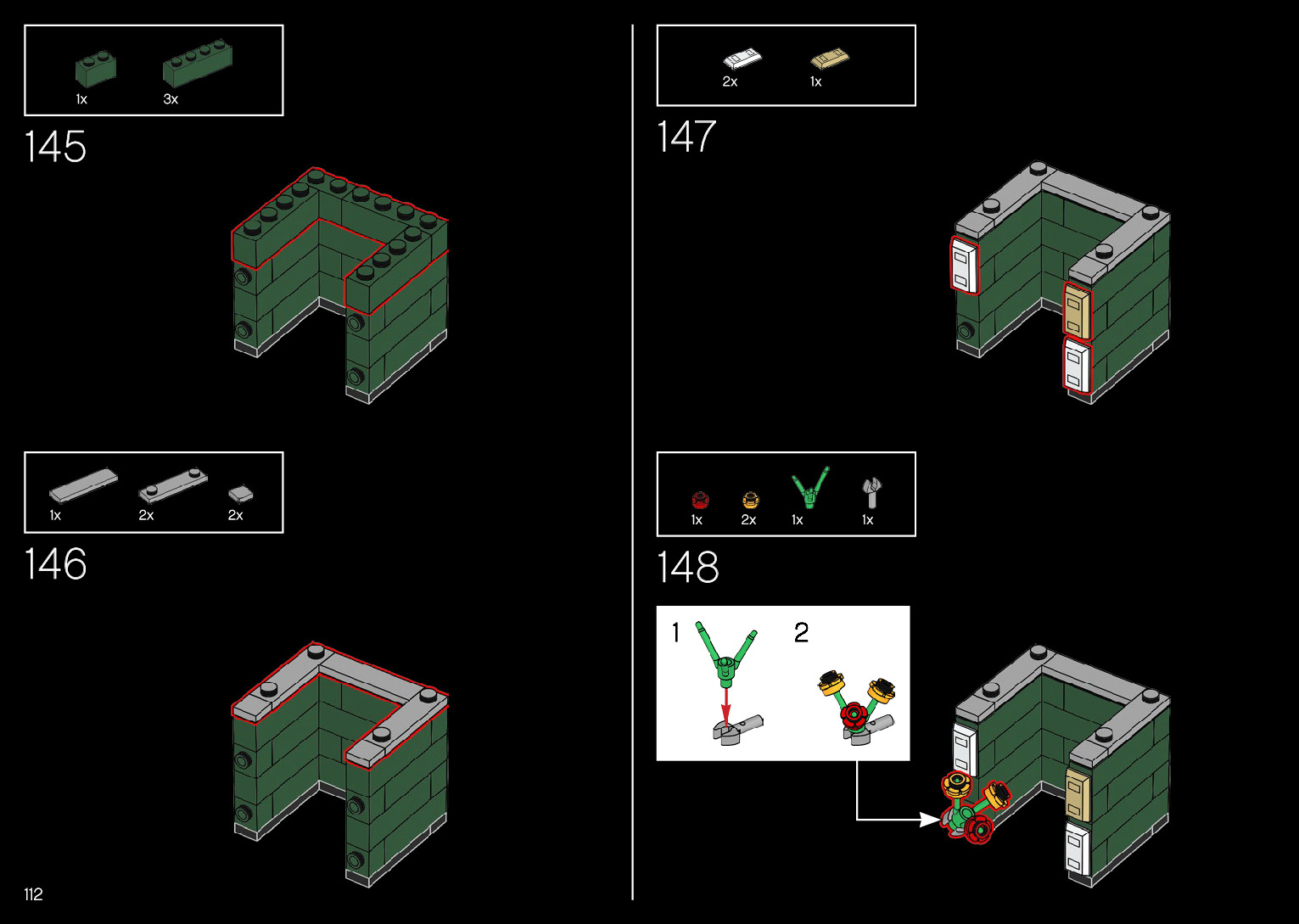 1x 3x

145

1x 2x 2x

146

112

2x 1x

147

1x 2x 1x 1x

148

1 2