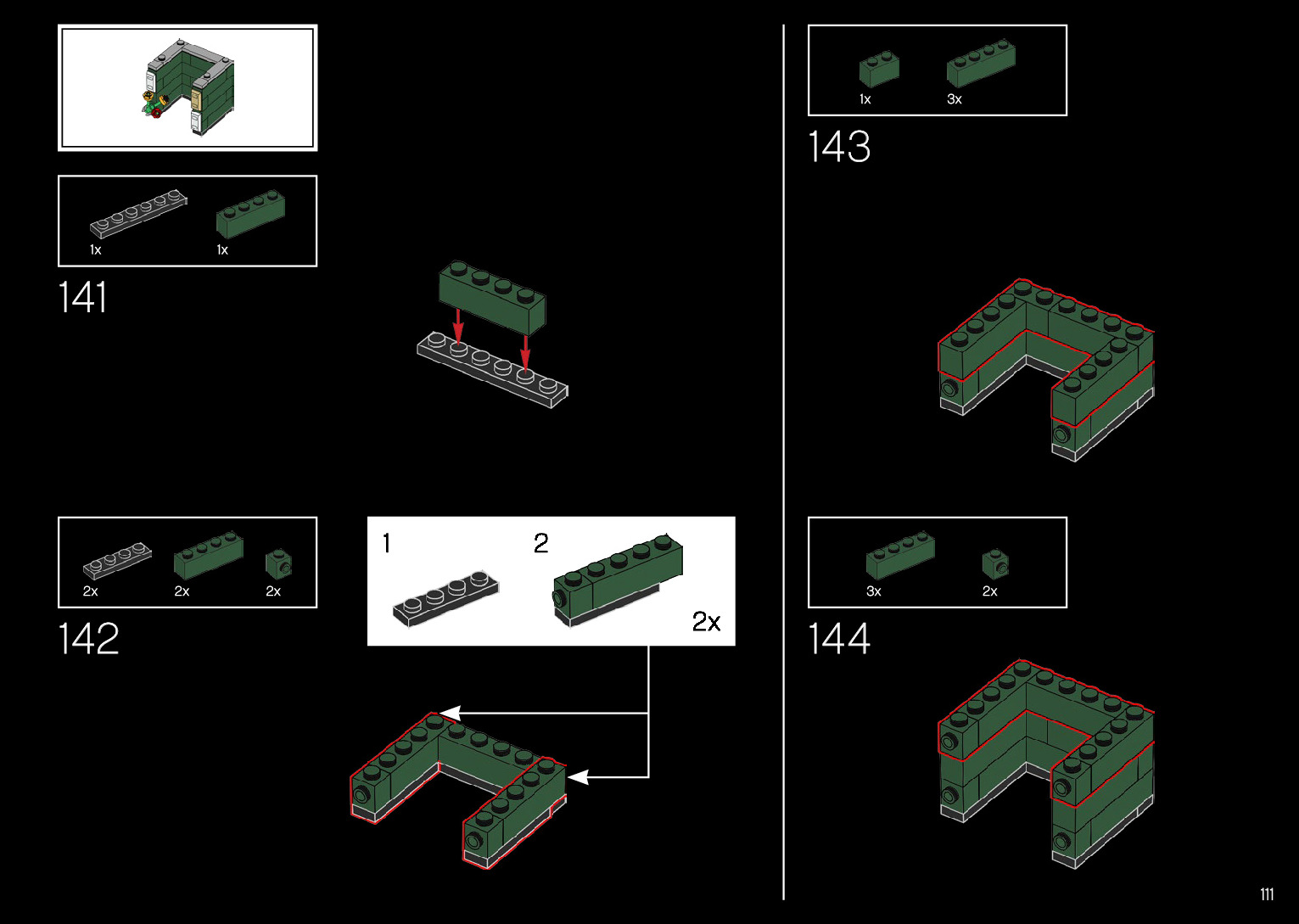 1x 1x

141

2x 2x 2x

142

1

2

2x

1x 3x

143

3x 2x

144

111