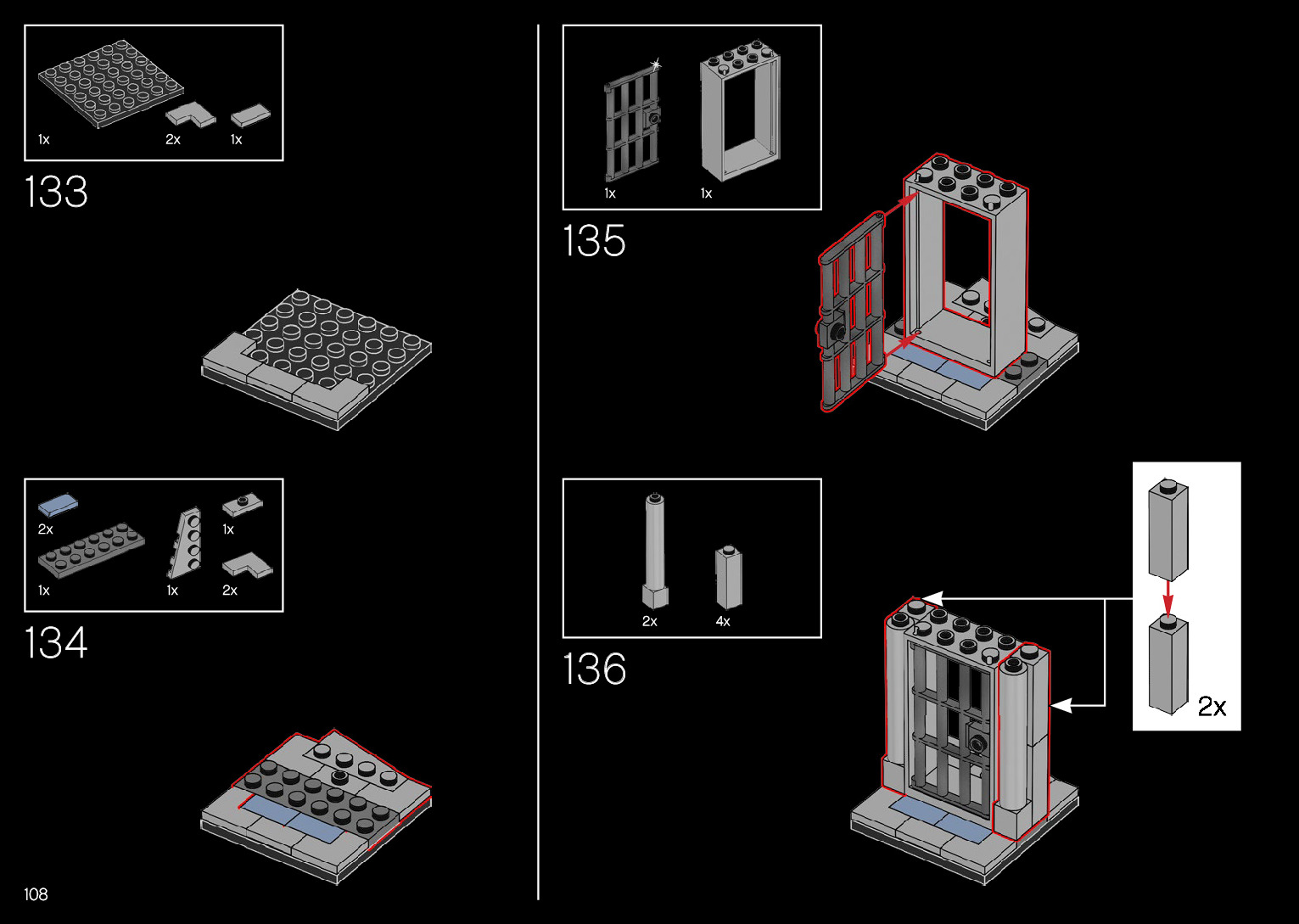 1x 2x 1x

133

2x 1x

1x 1x 2x

134

108

1x 1x

135

2x 4x

136

2x