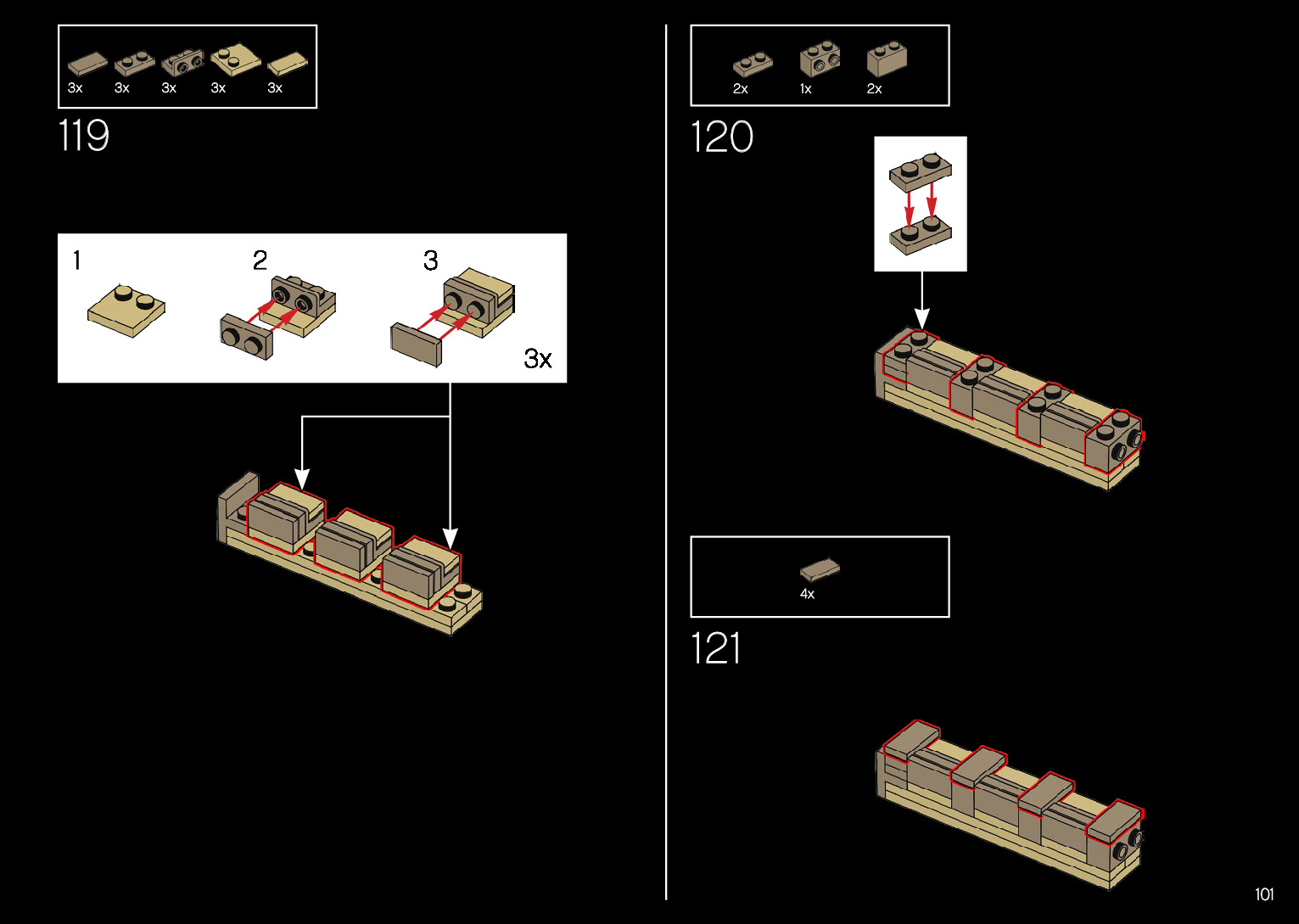 3x 3x 3x 3x 3x

119

1 2 3

3x

2x 1x 2x

120

4x

121

101