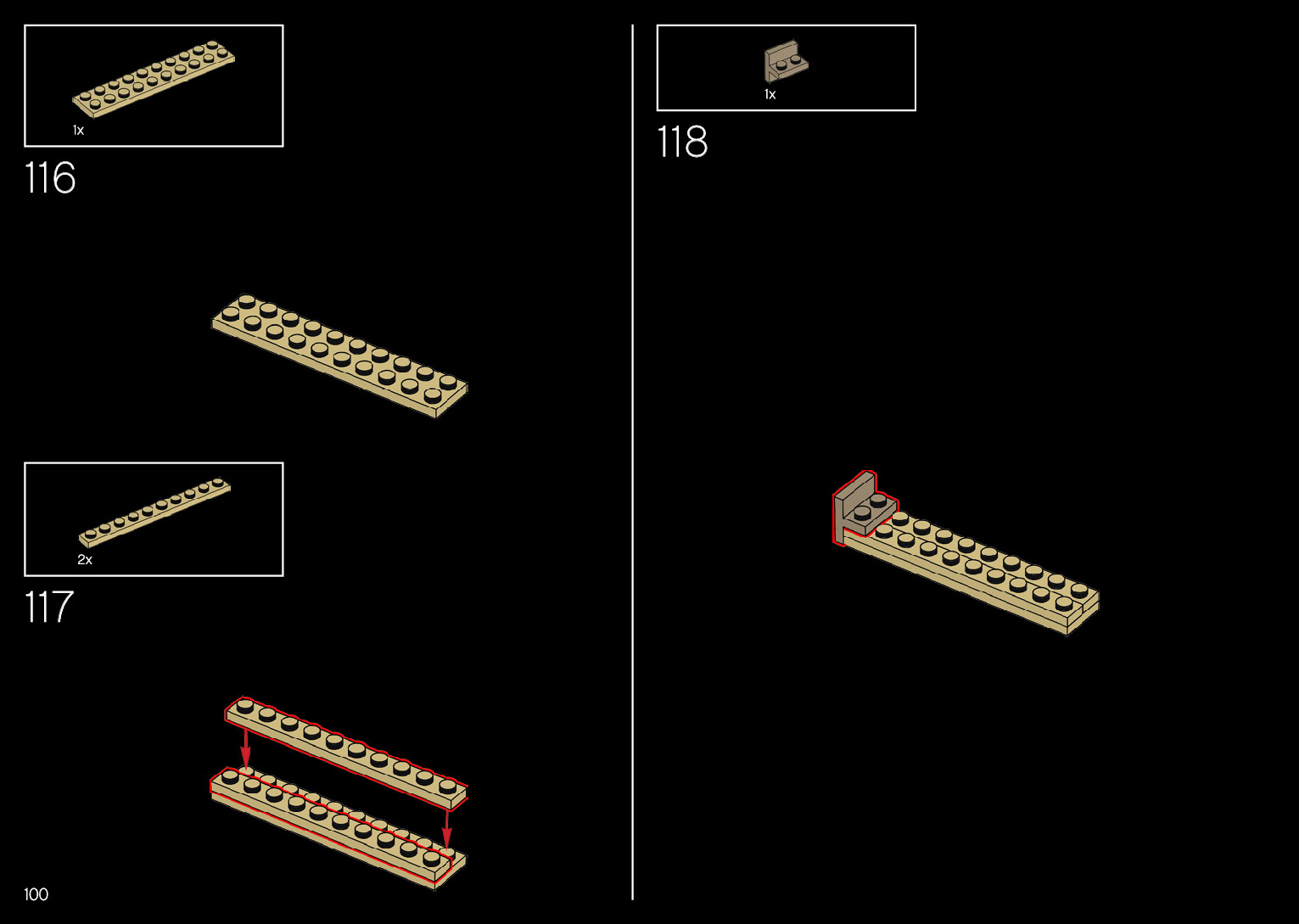 1x

116

2x

117

100

1x

118