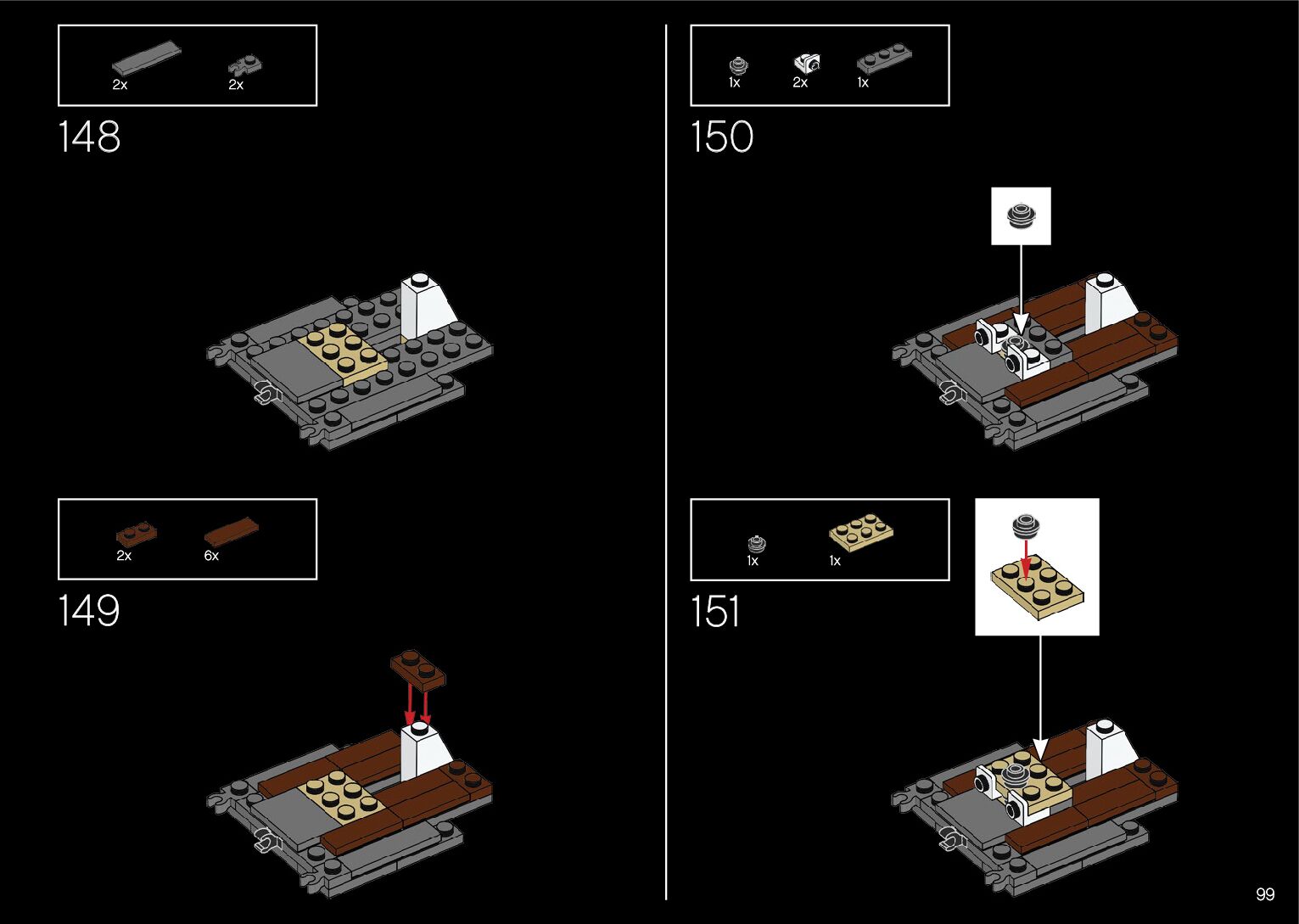 2x 2x

148

2x 6x

149

1x 2x 1x

150

1x 1x

151

99