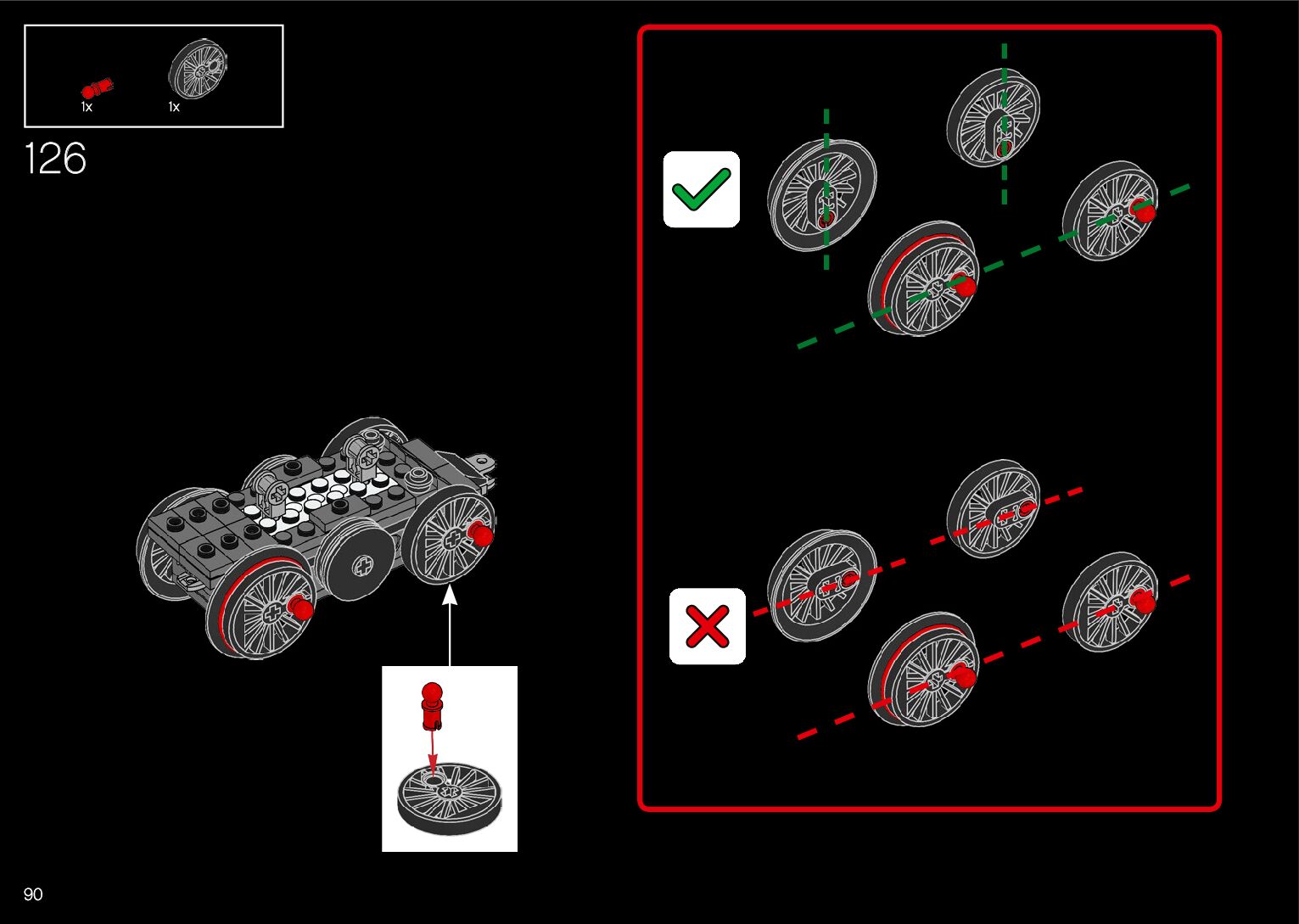 1x
1x
126
90