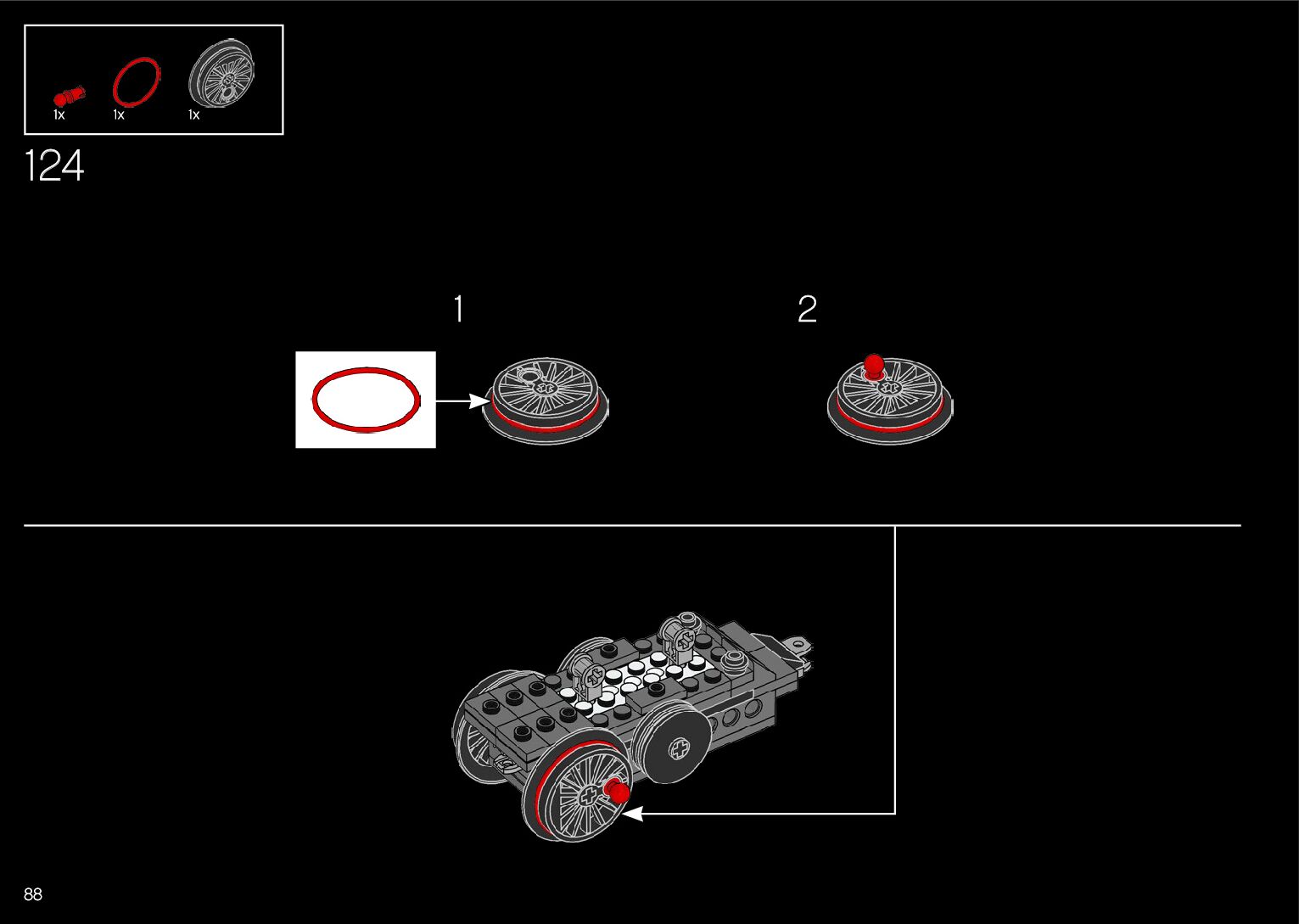 1x 1x 1x

124

1

2

88